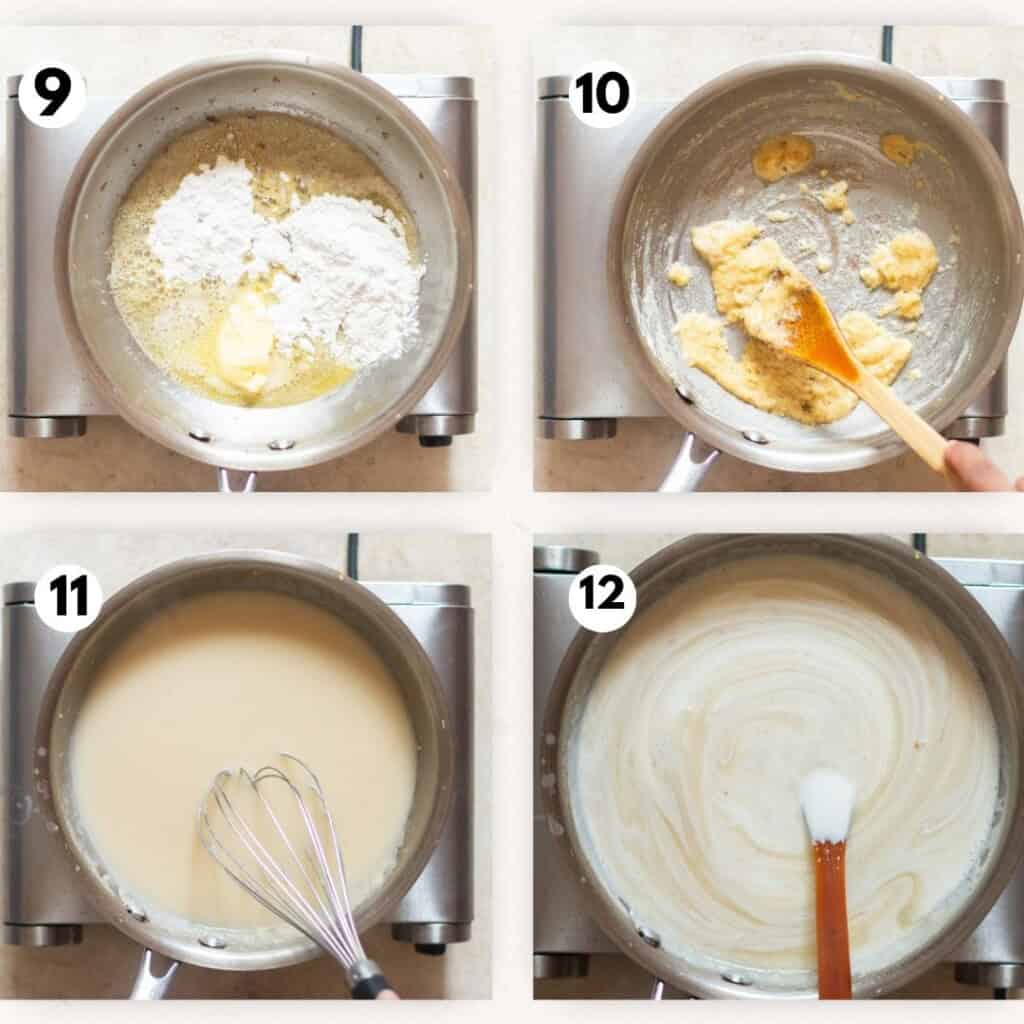 9

10

11

12