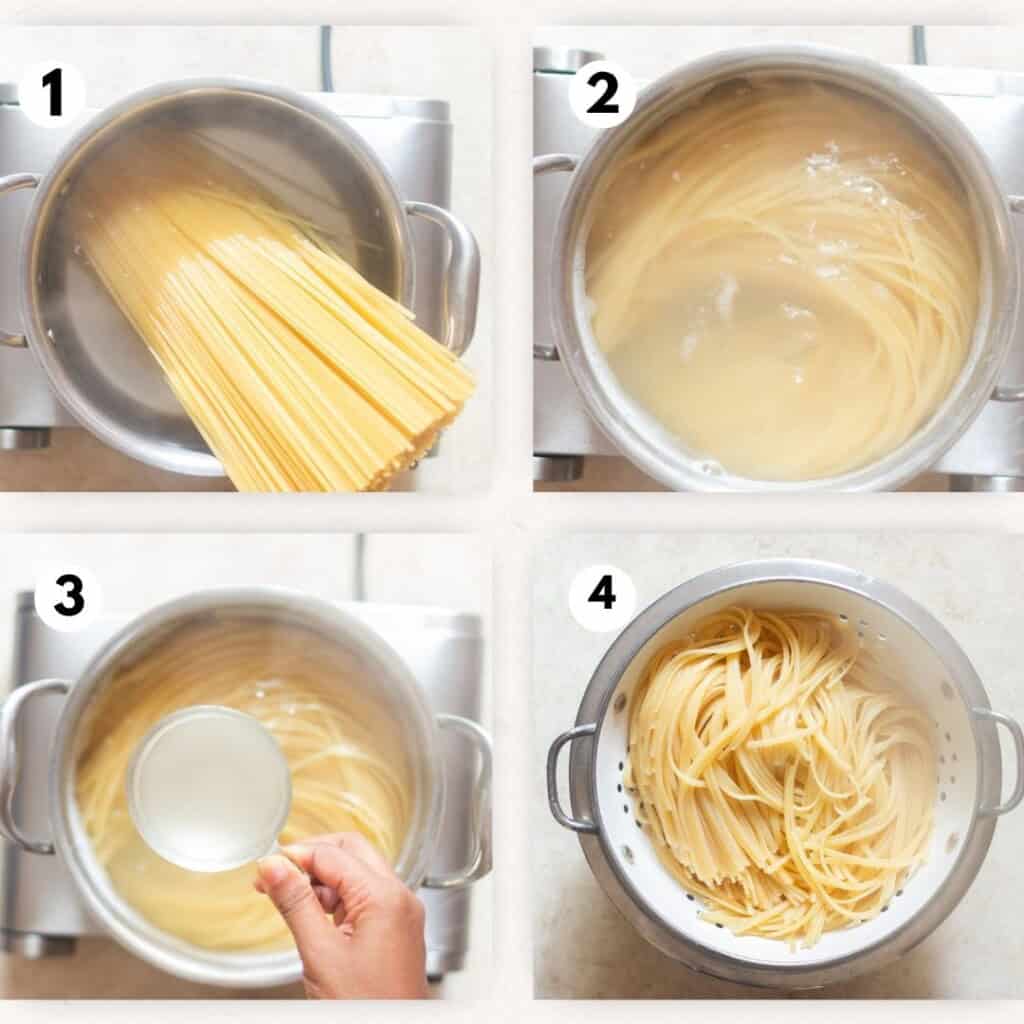 1

2

3

4