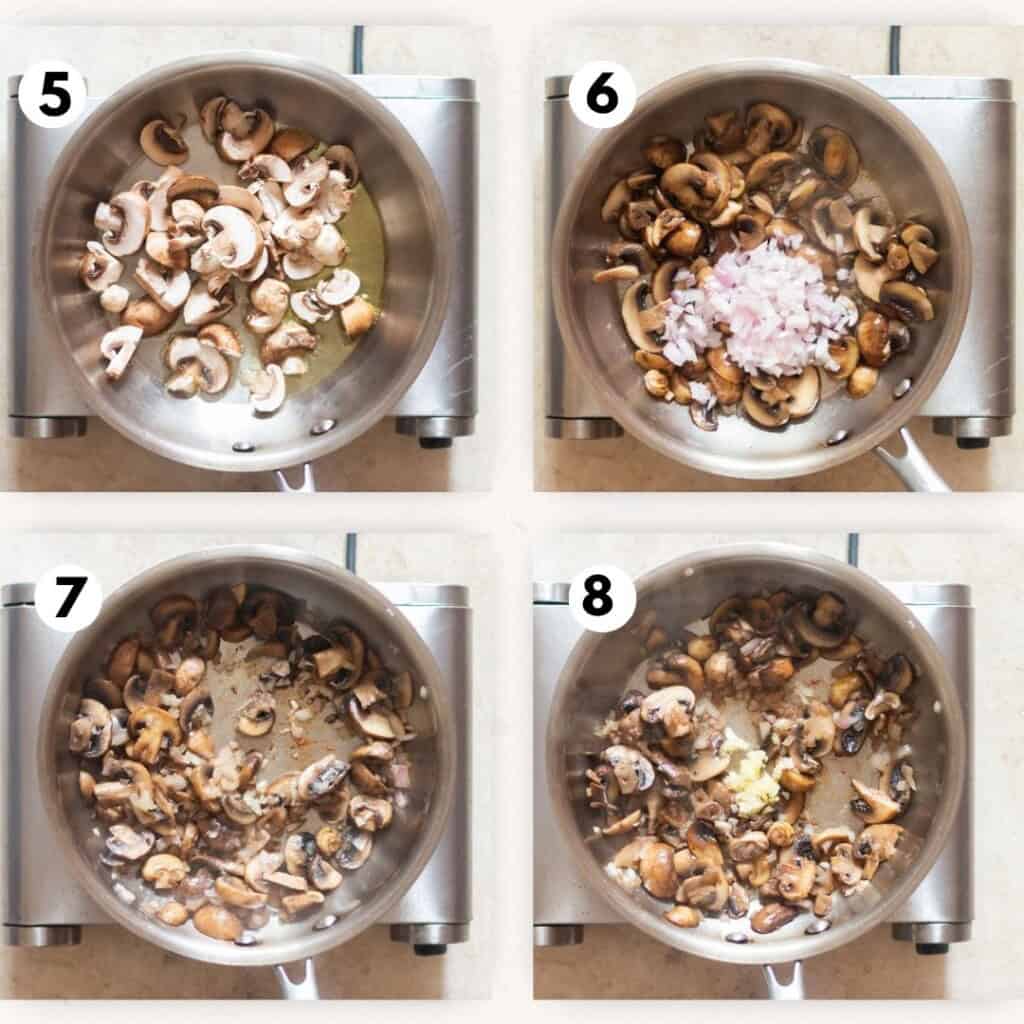 5

6

7

8