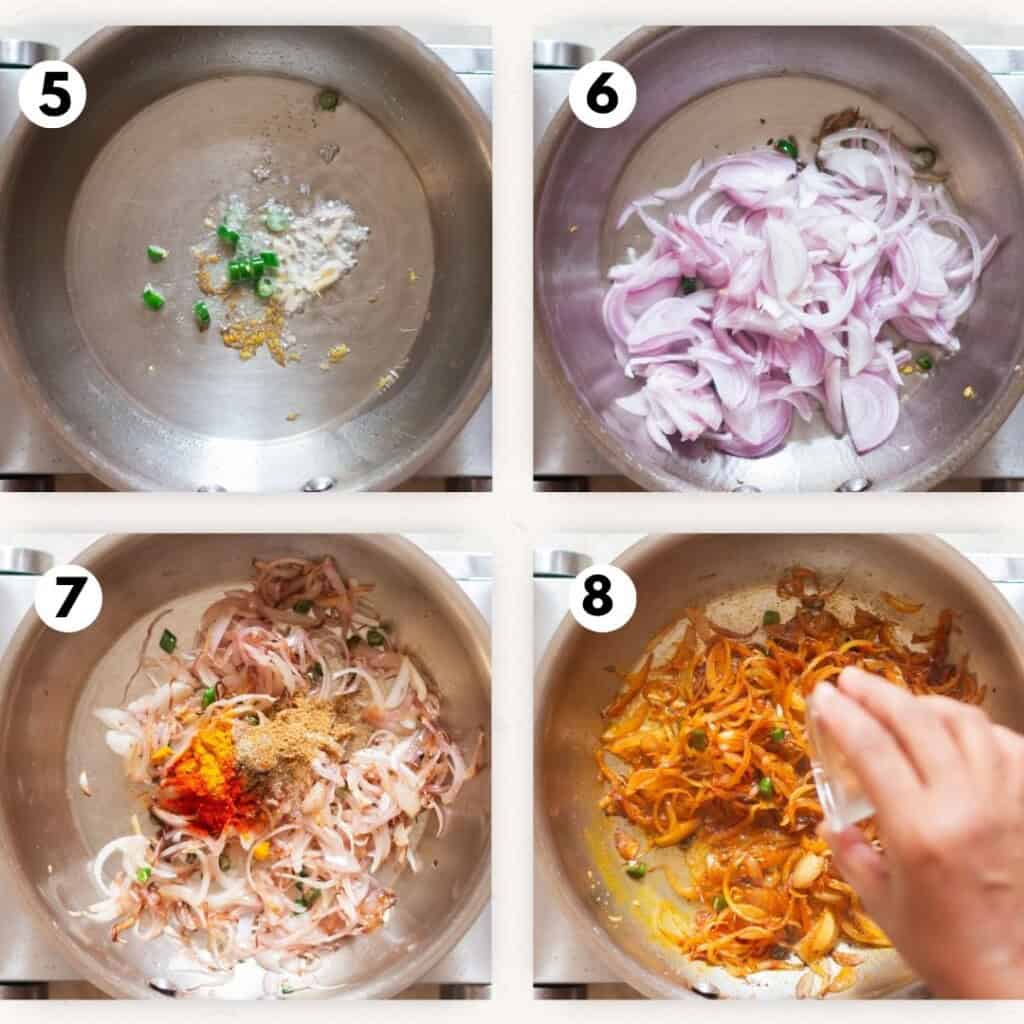 5

6

7

8