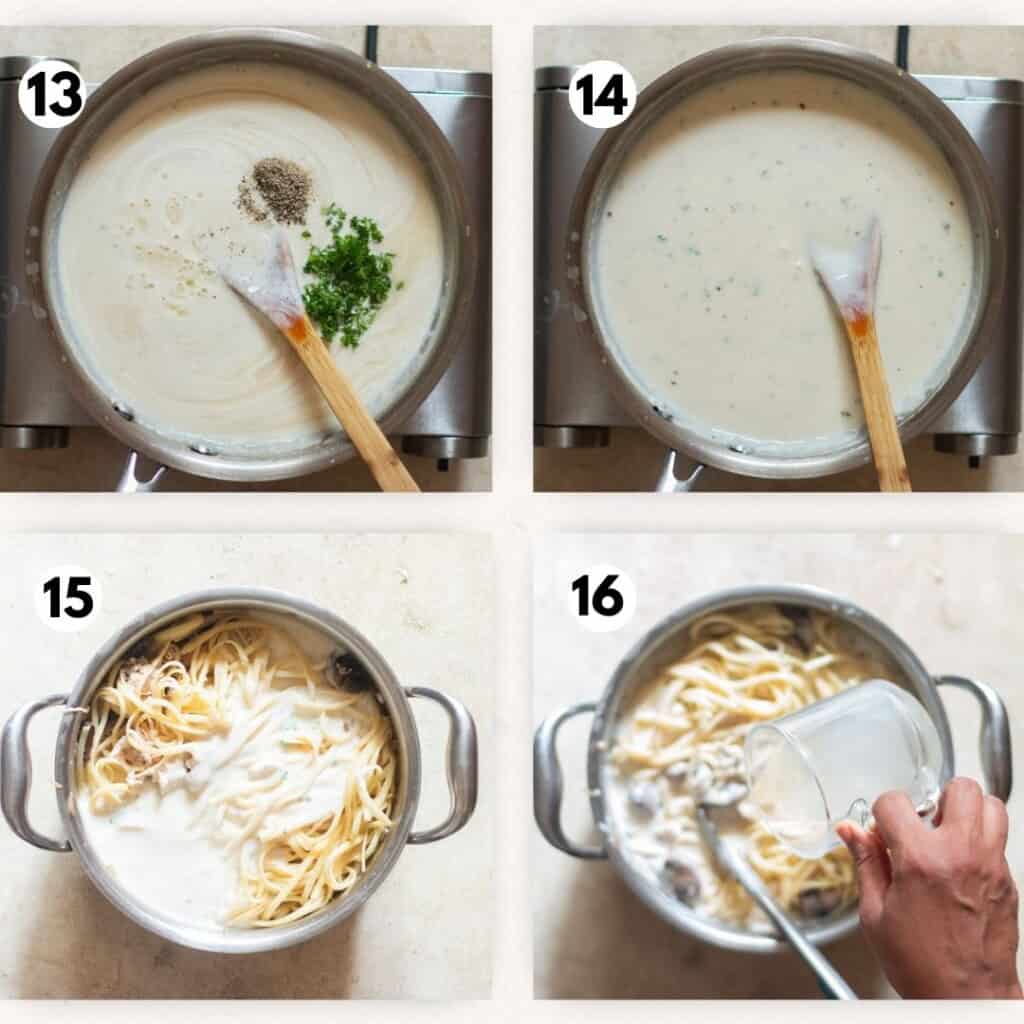 13

14

15

16