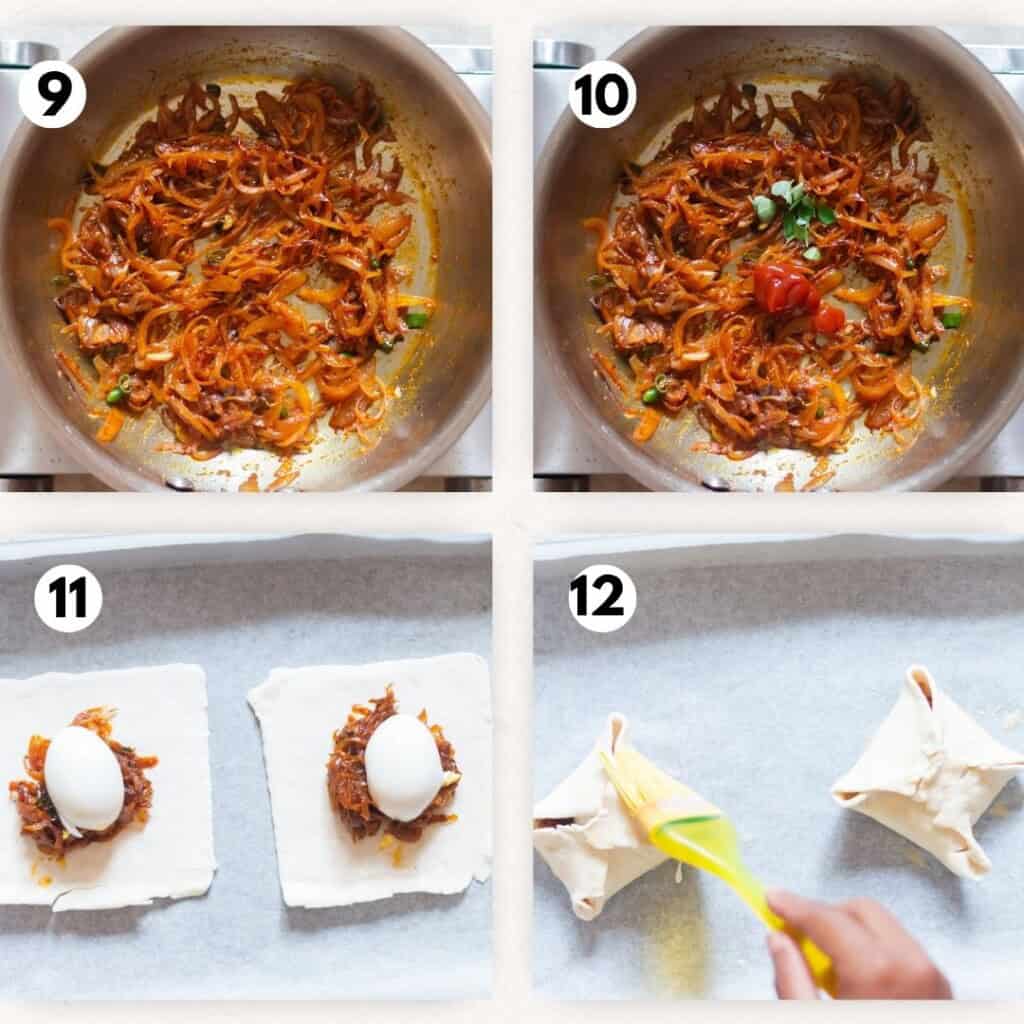 9

10

11

12