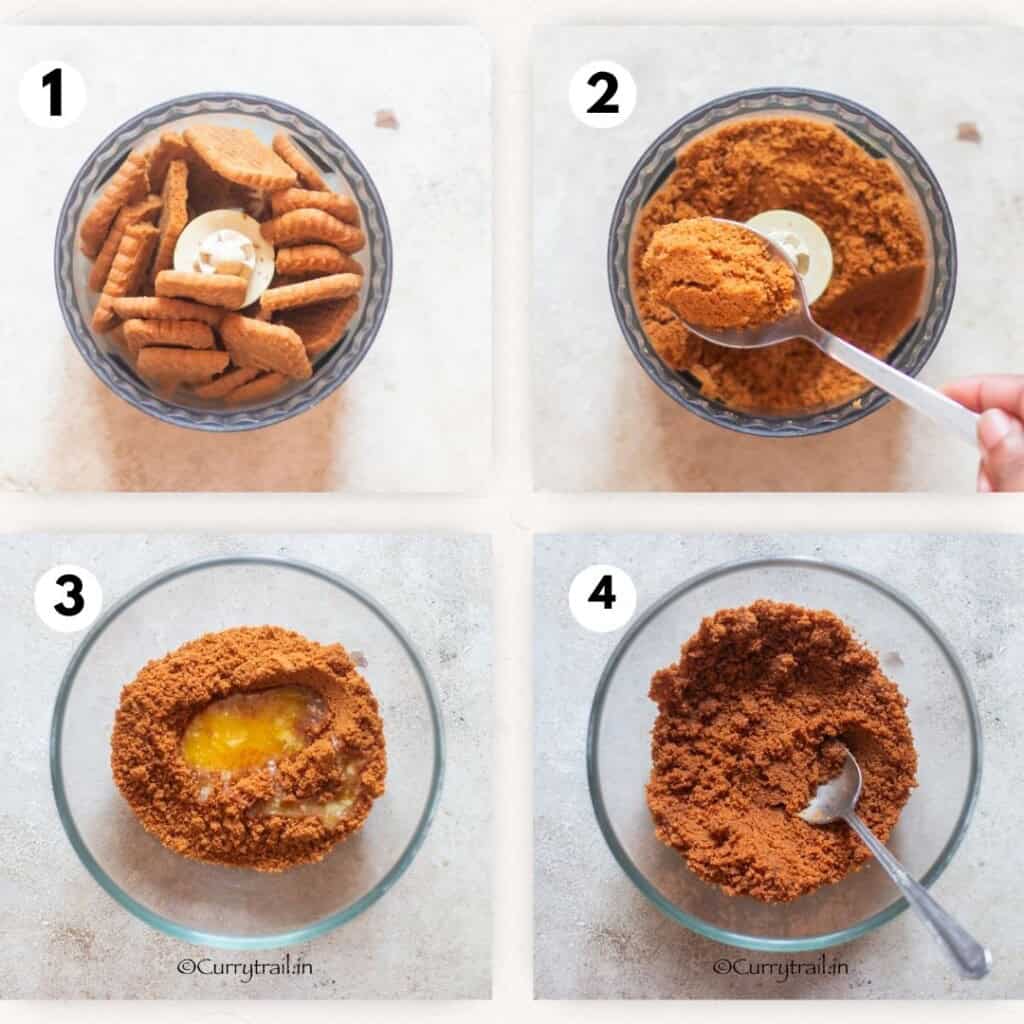 1

2

3

4

©Currytrail.in

©Currytrail.in