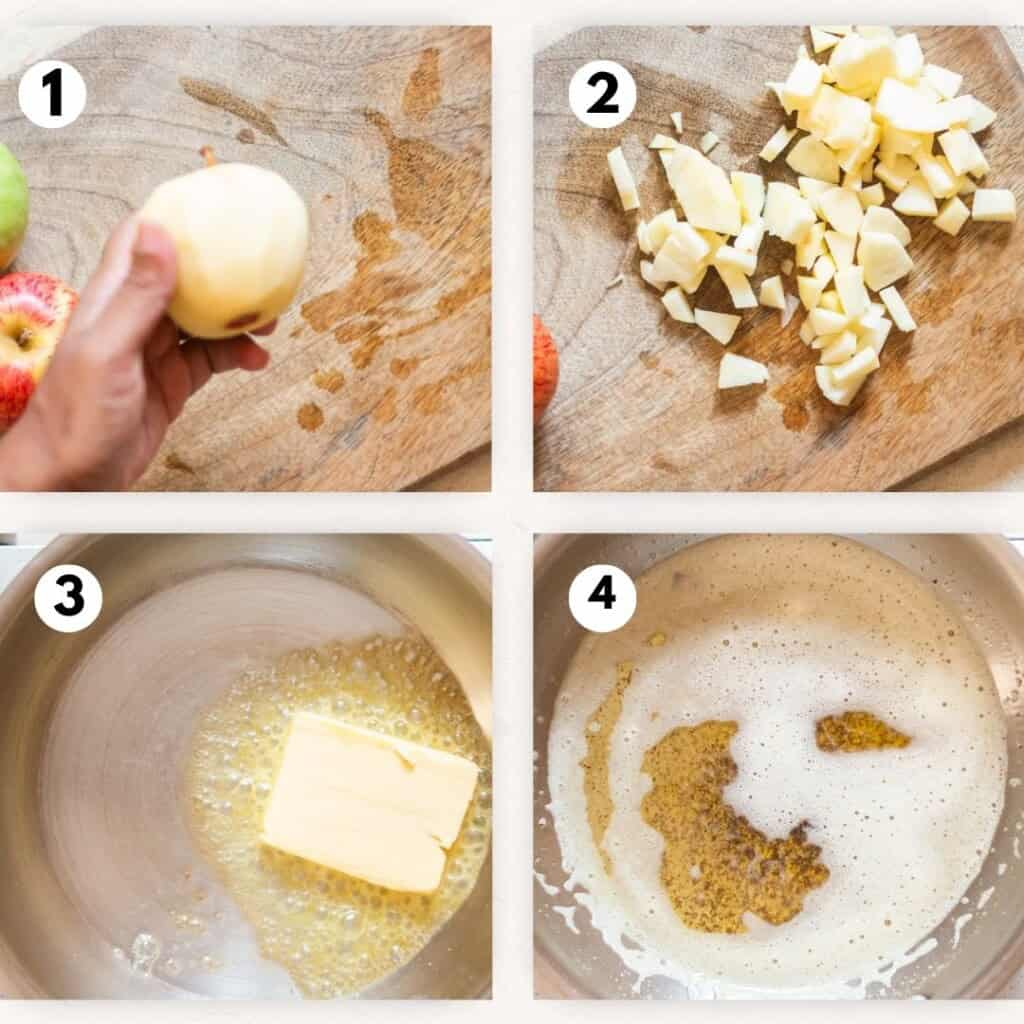 1
2
3
4