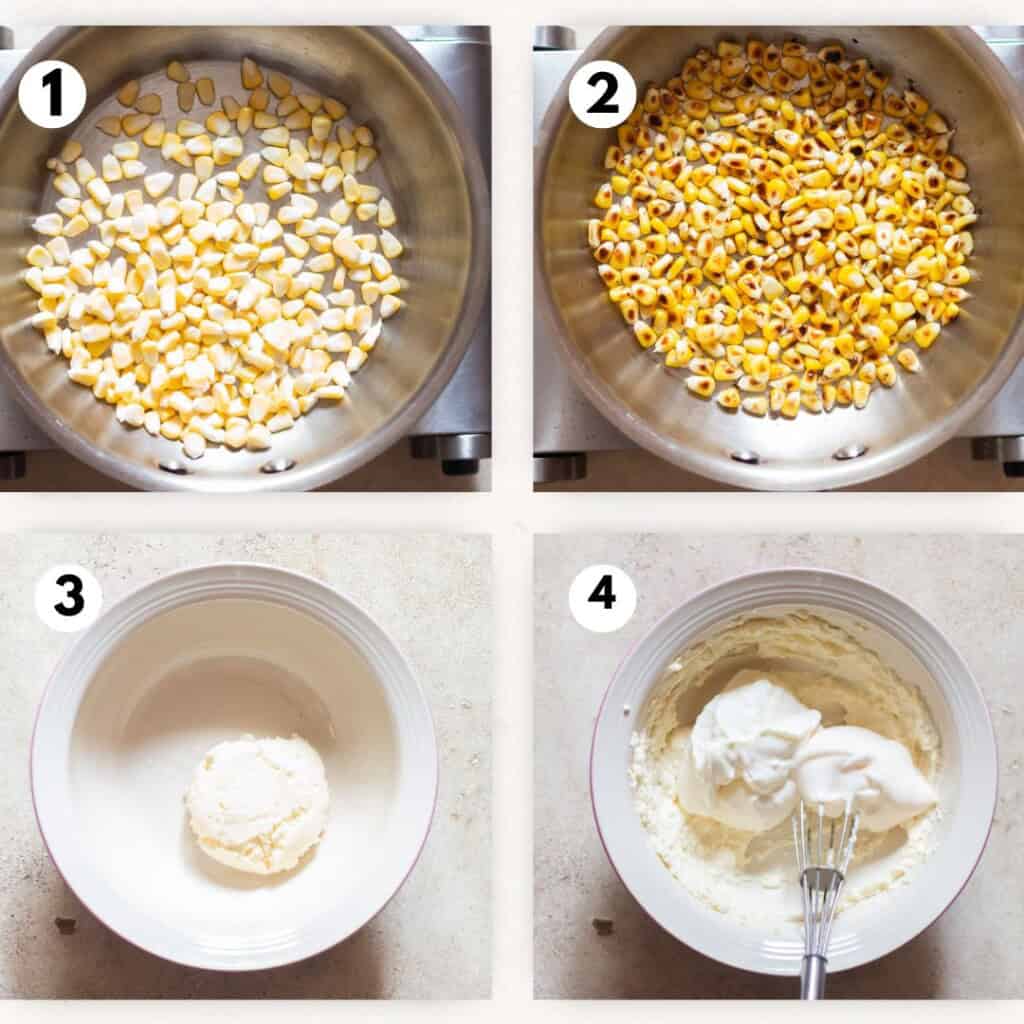 1

2

3

4