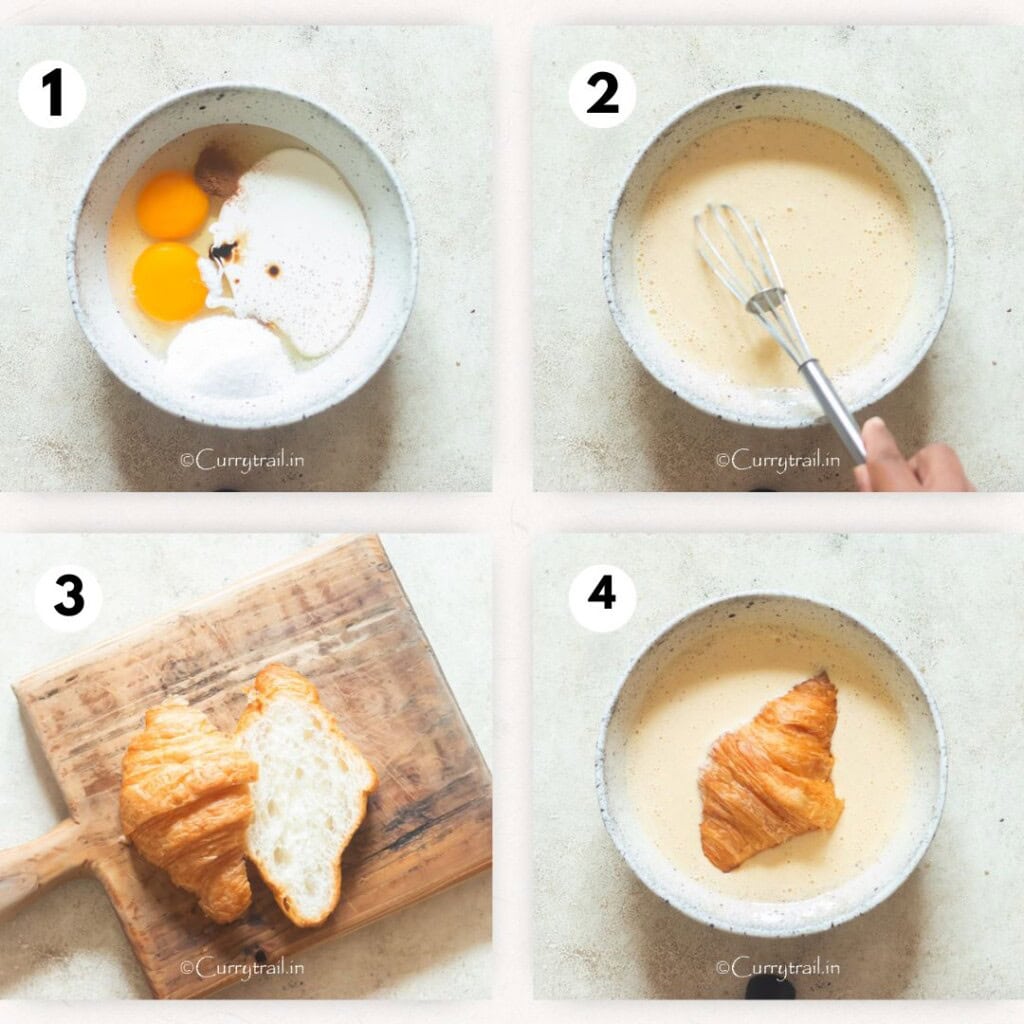 1

©Currytrail.in

2

©Currytrail.in

3

©Currytrail.in

4

©Currytrail.in