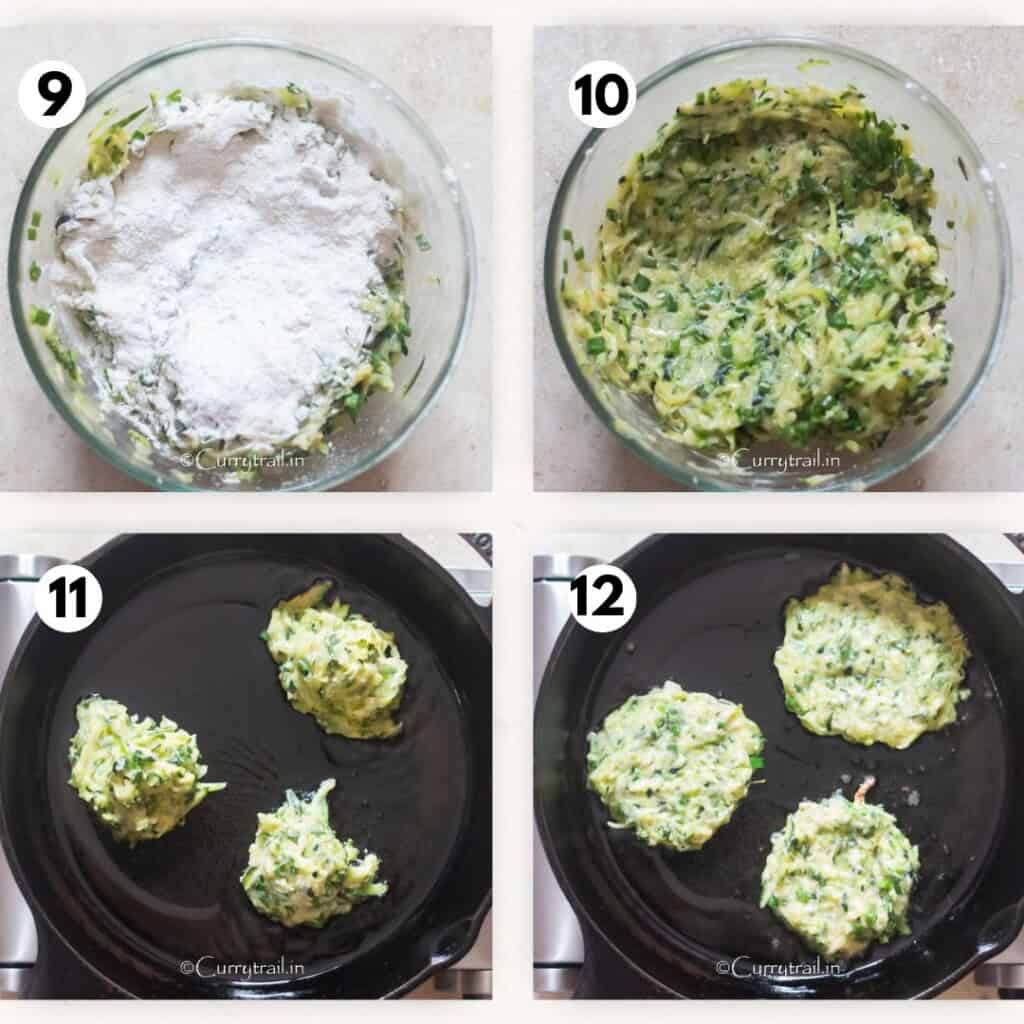 9

©Currytrail.in

10

©Currytrail.in

11

©Currytrail.in

12

©Currytrail.in