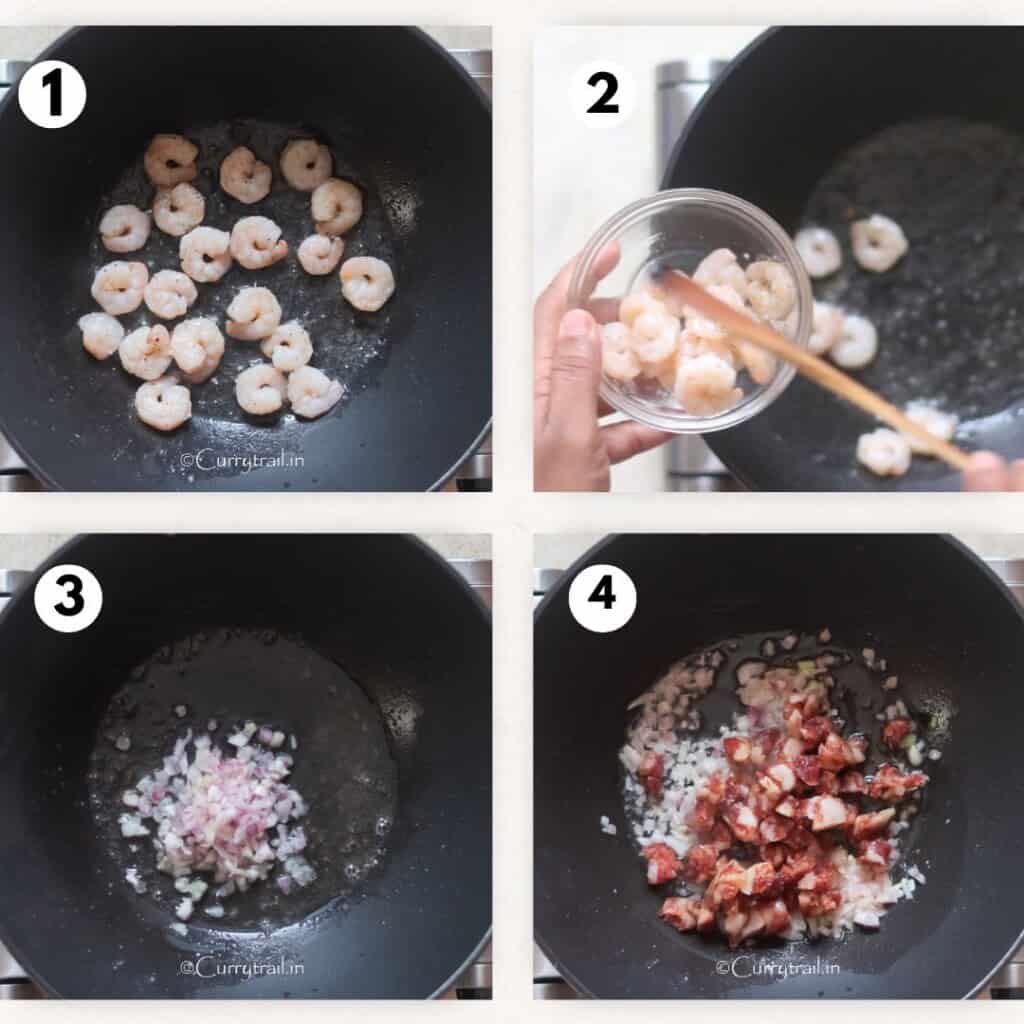 1

©Currytrail.in

2

3

©Currytrail.in

4

©Currytrail.in