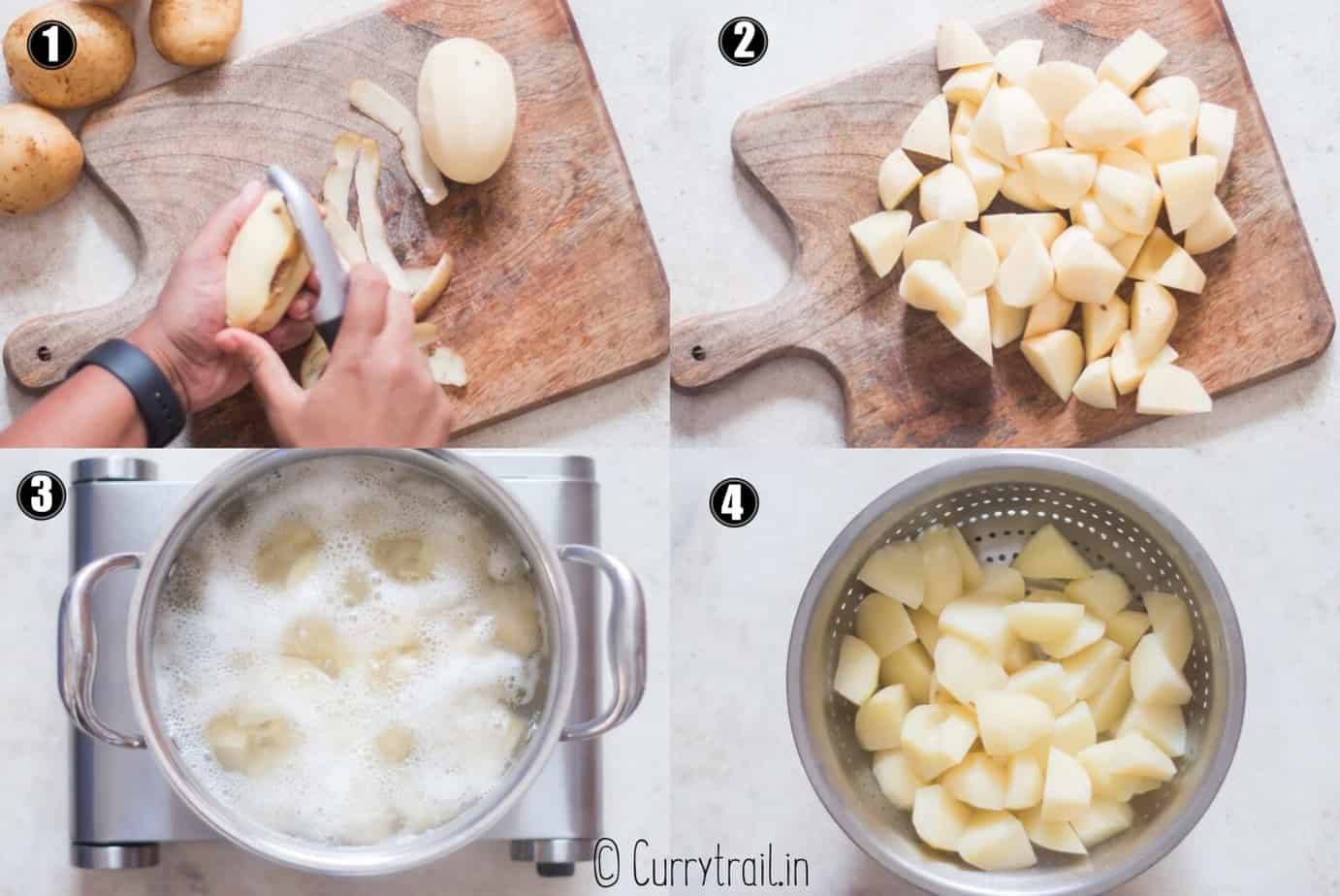 1
2
3
4
© Currytrail.in