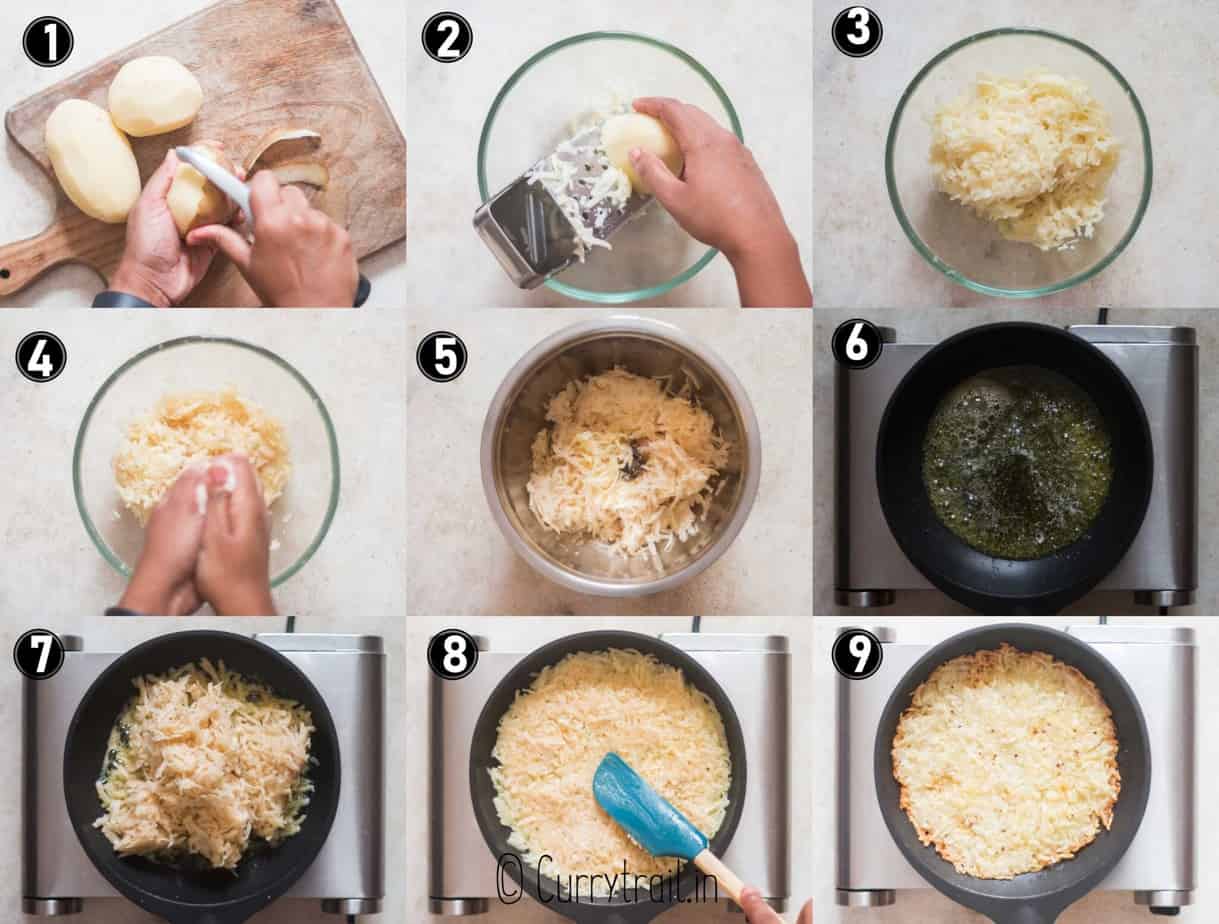 1
2
3
4
5
6
7
8
9
© Currytrail.in