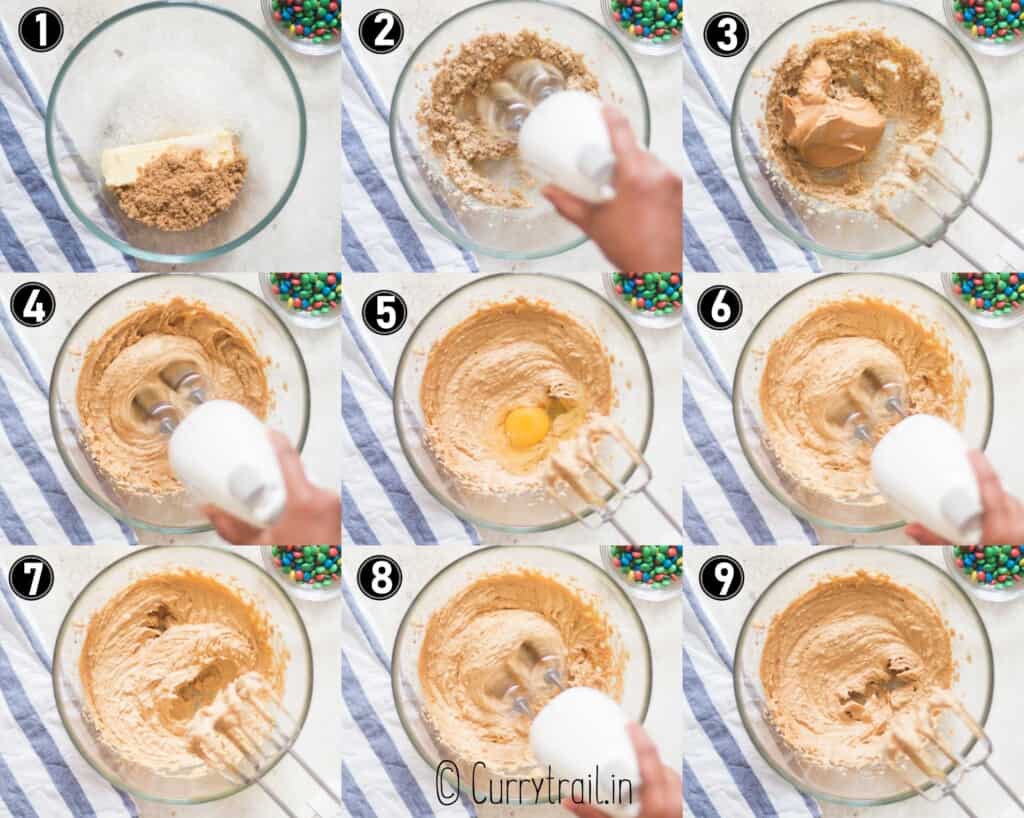 1
2
3
4
5
6
7
8
9
© Currytrail.in