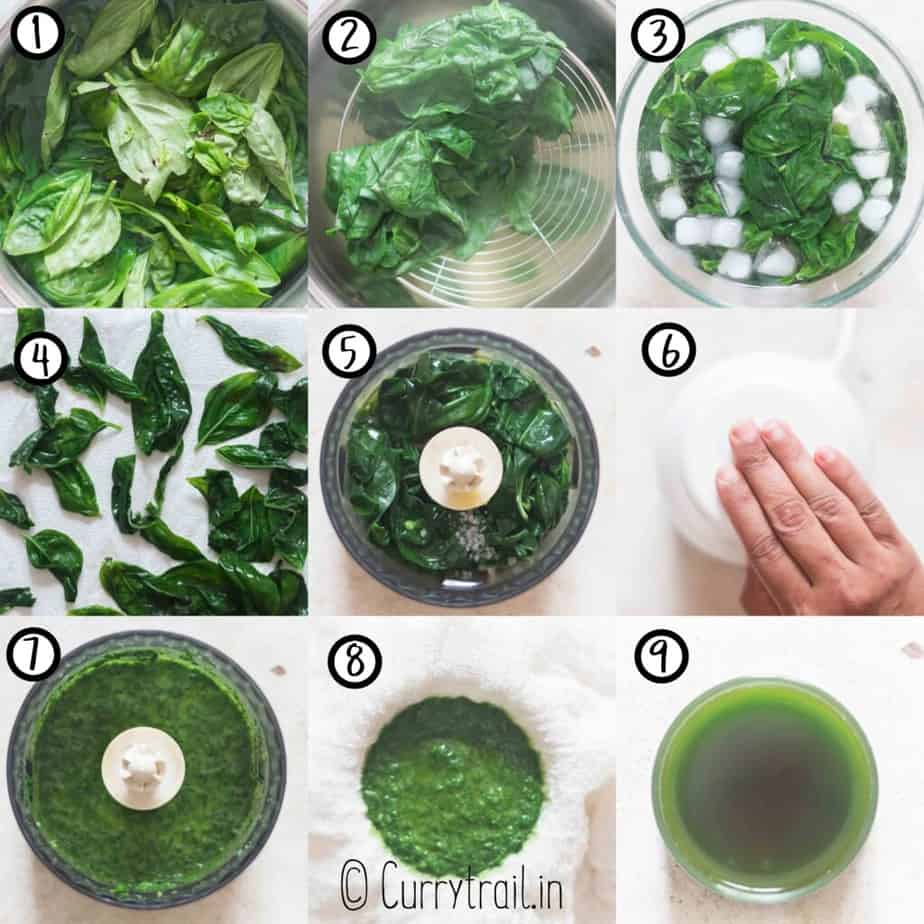 1
2
3
4
5
6
7
8
9
© Currytrail.in