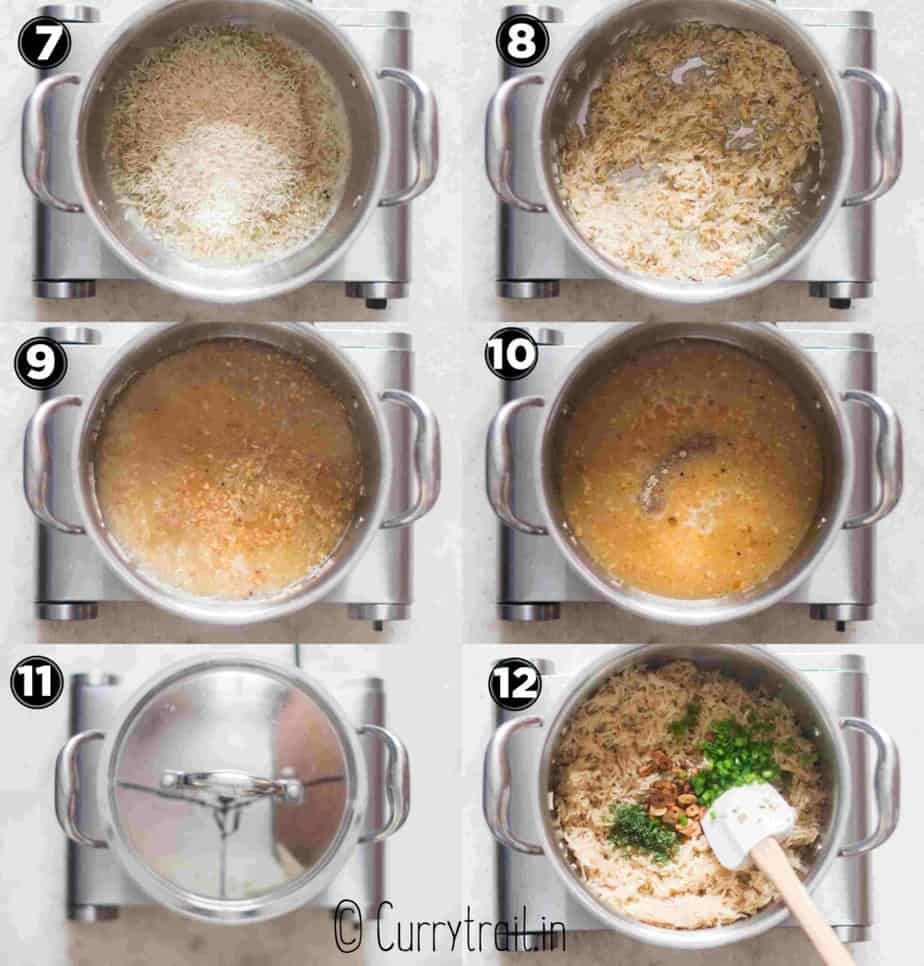 7

8

9

10

11

12

© Currytrail.in