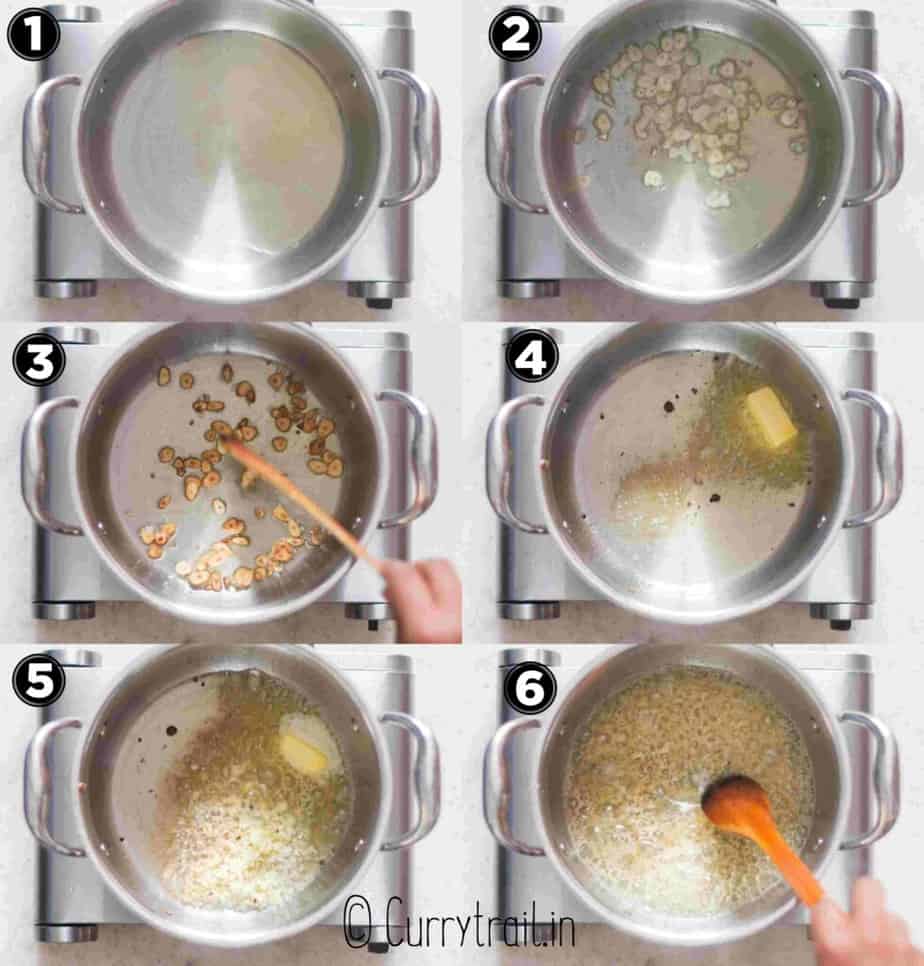 1
2
3
4
5
6
© Currytrail.in