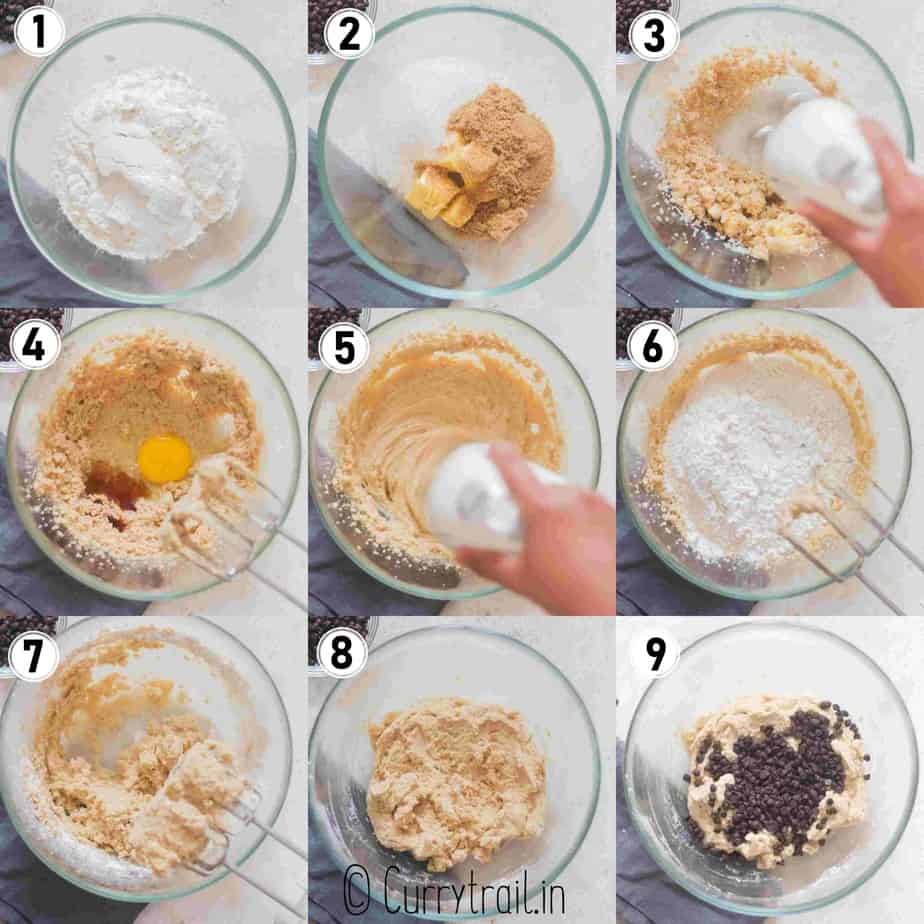 1
2
3
4
5
6
7
8
9
© Currytrail.in