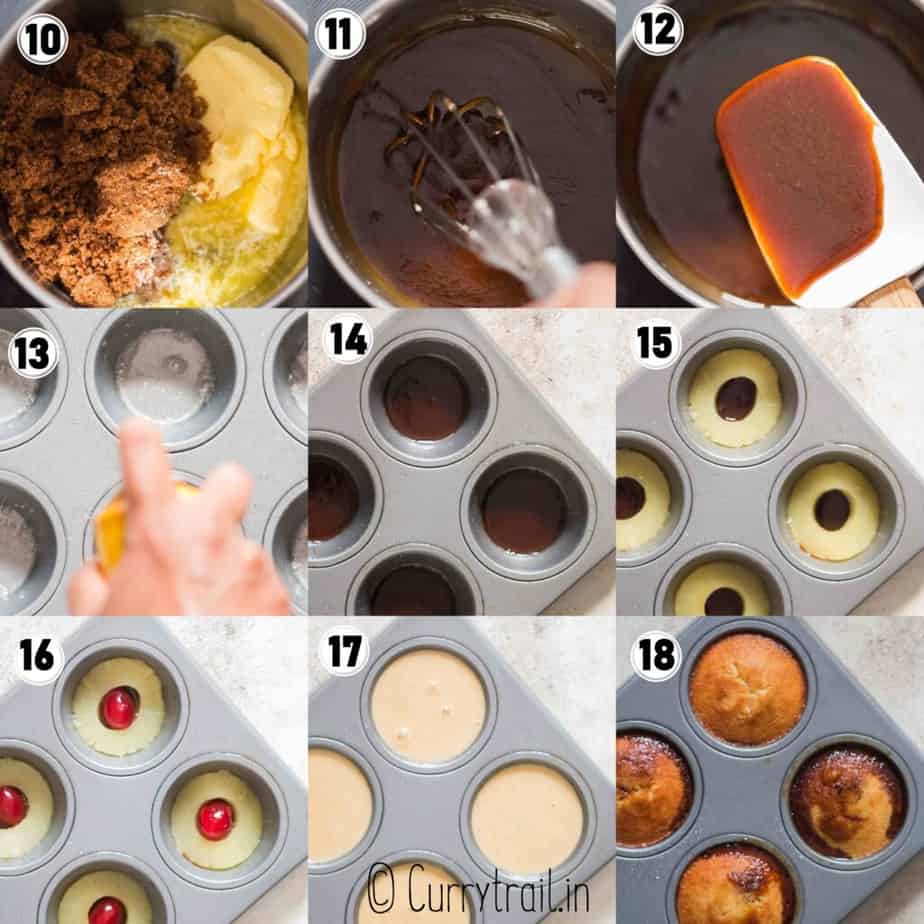 10
11
12
13
14
15
16
17
18
© Currytrail.in