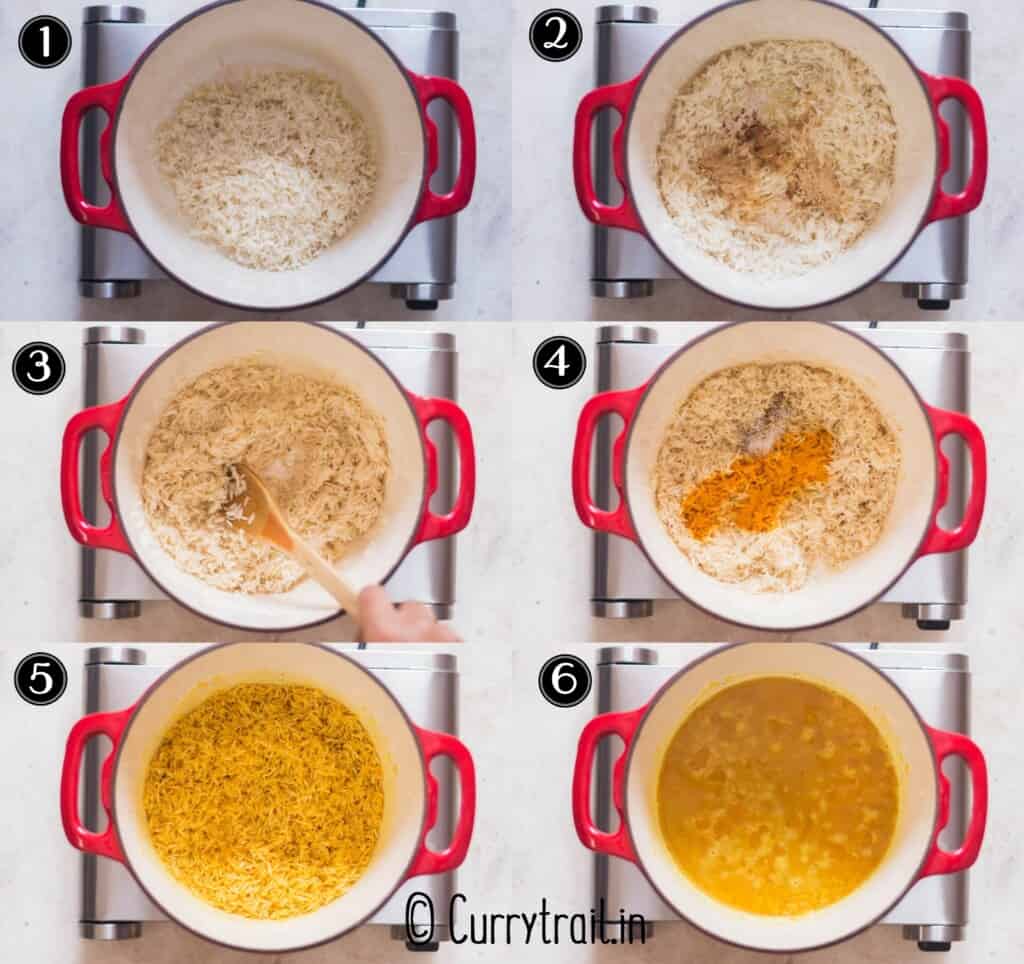 1

2

3

4

5

6

© Currytrail.in