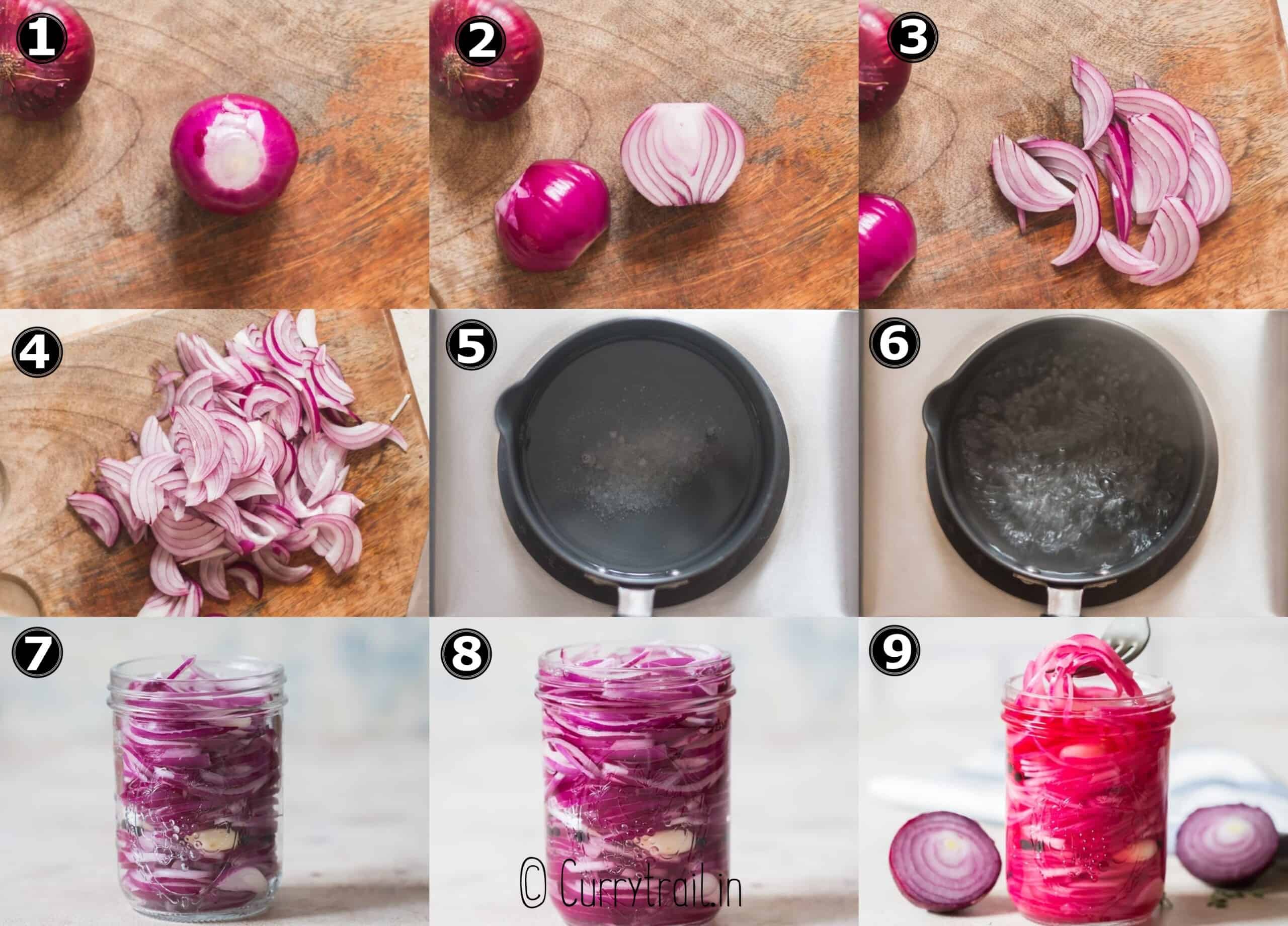 1
2
3
4
5
6
7
8
9
© Currytrail.in