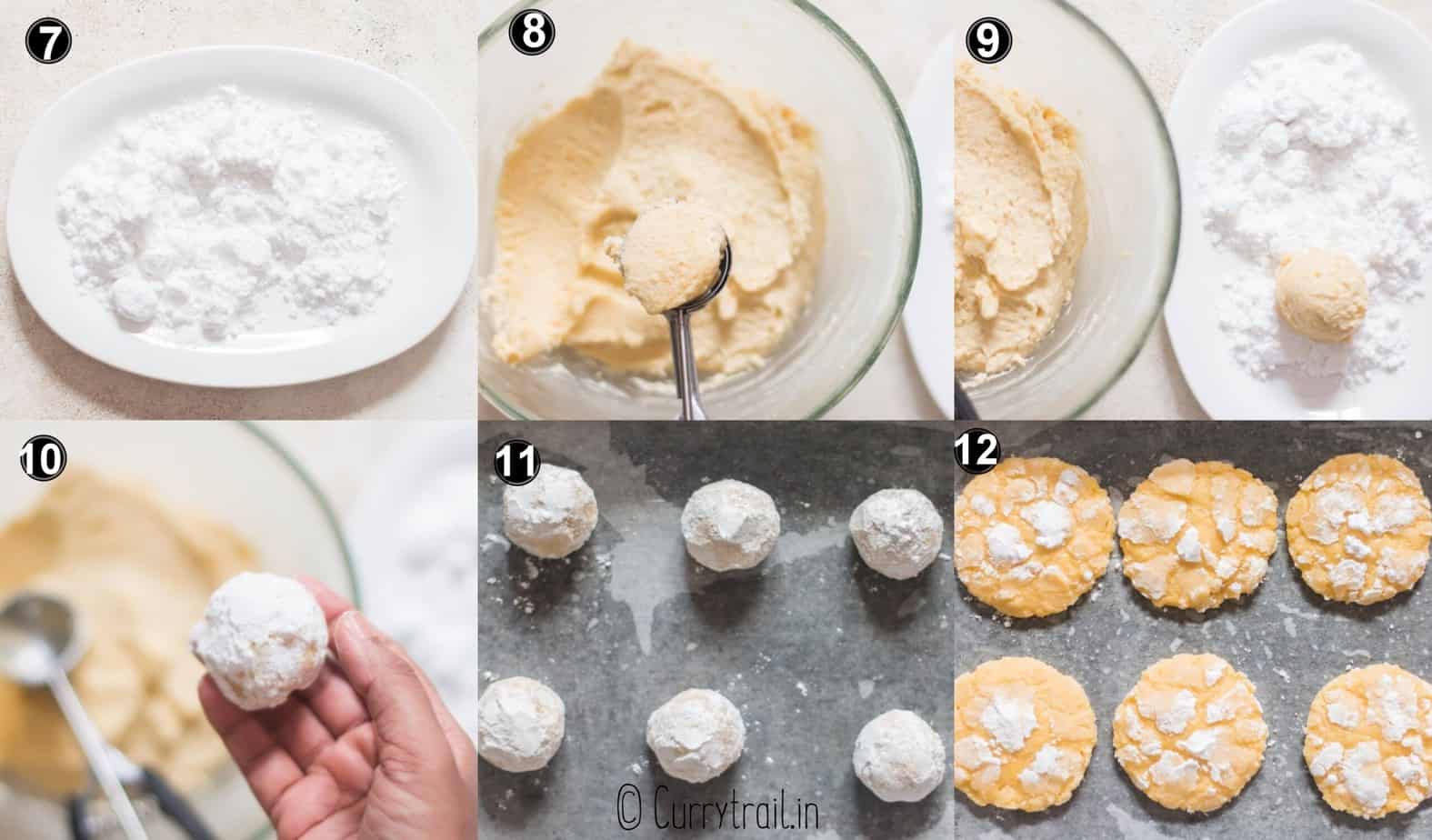 7

8

9

10

11

12

© Currytrail.in