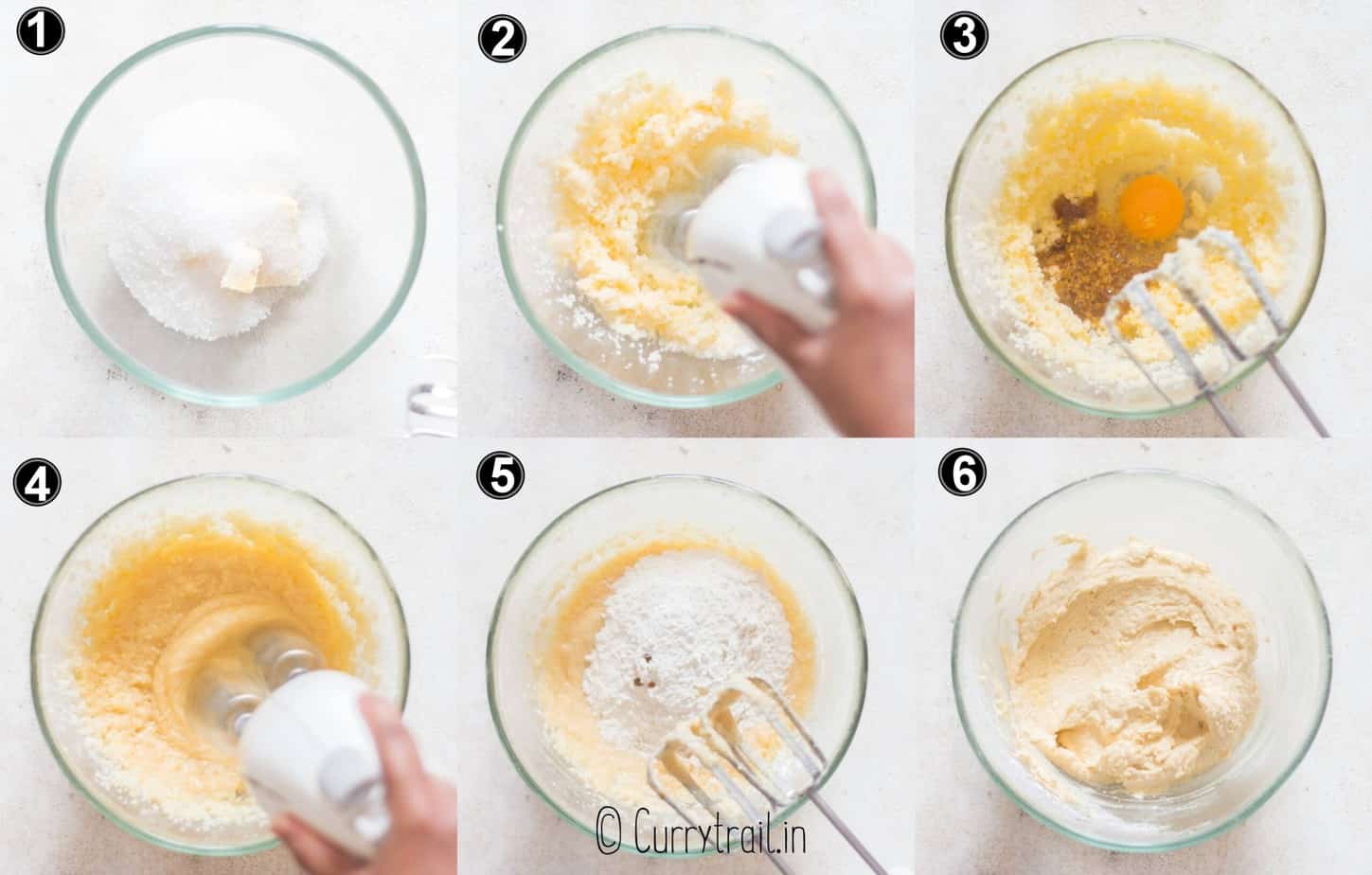 1
2
3
4
5
6
© Currytrail.in