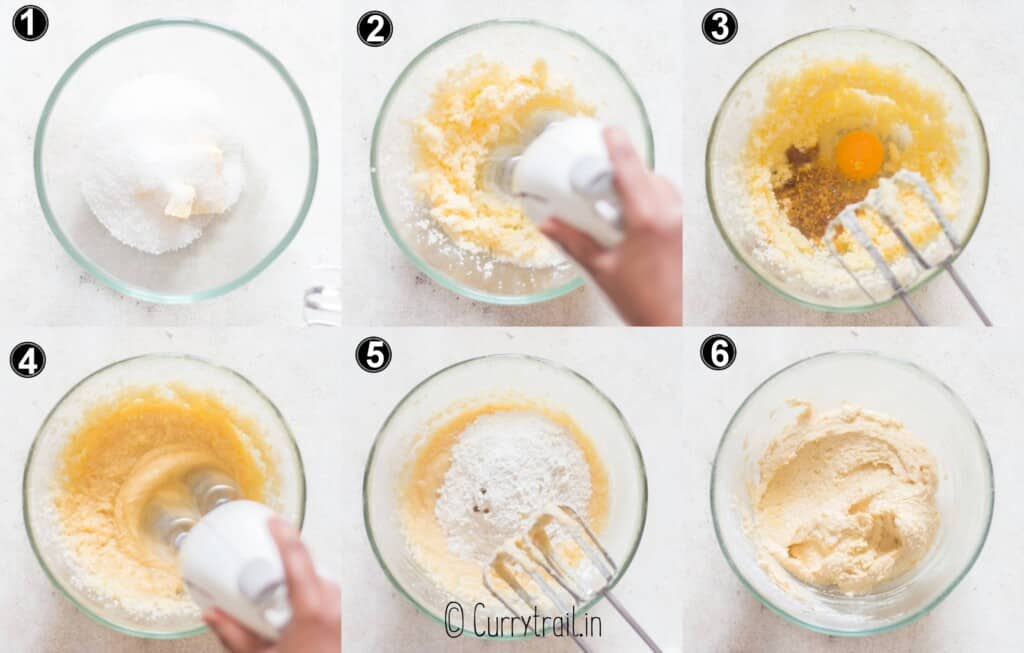 1
2
3
4
5
6
© Currytrail.in