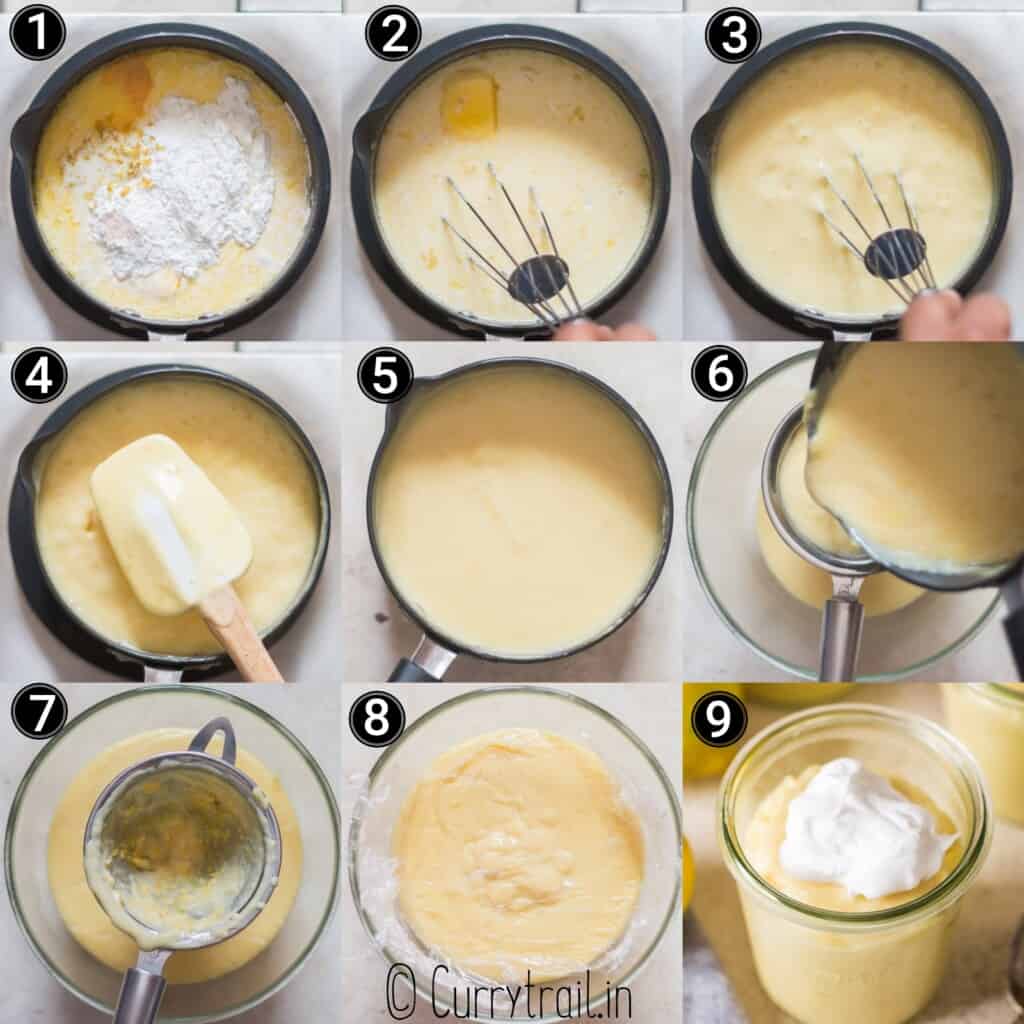 1
2
3
4
5
6
7
8
9
© Currytrail.in