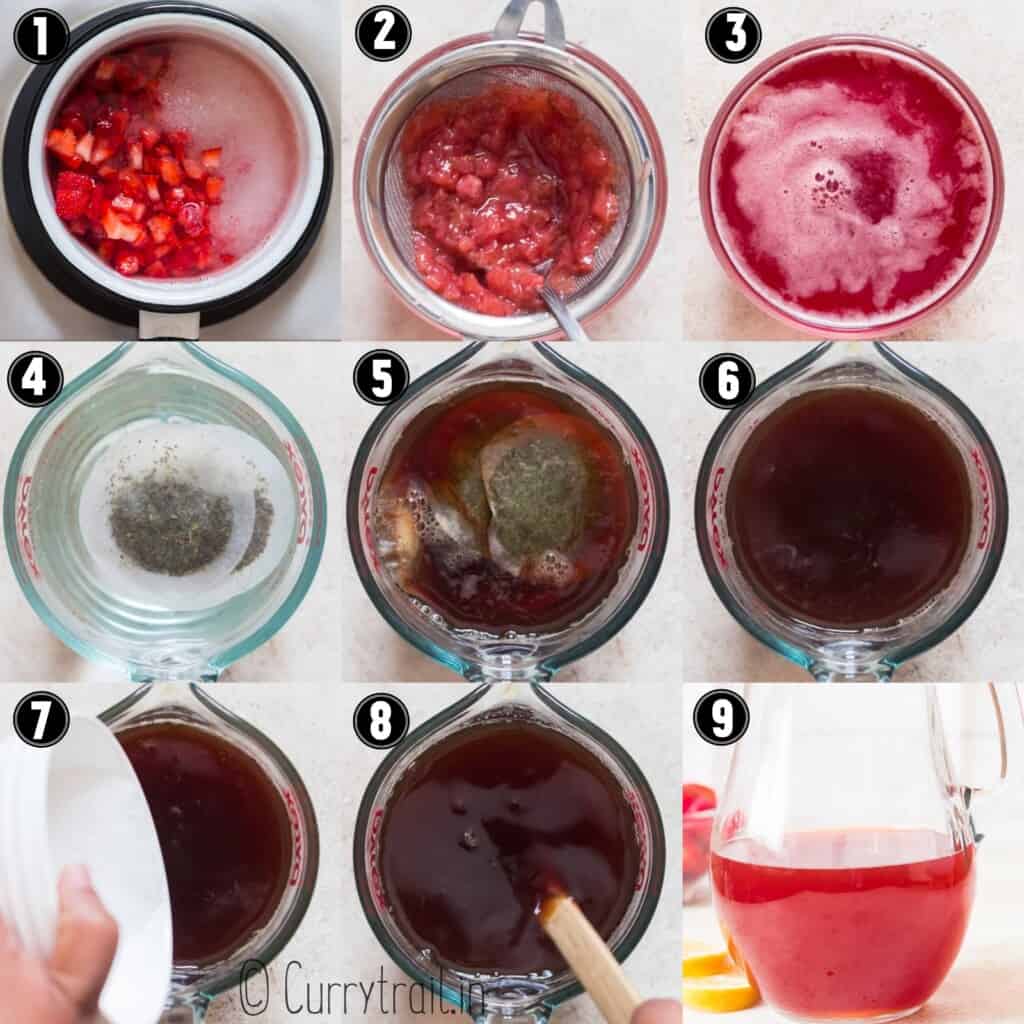 1
2
3
4
5
6
7
8
9
© Currytrail.in