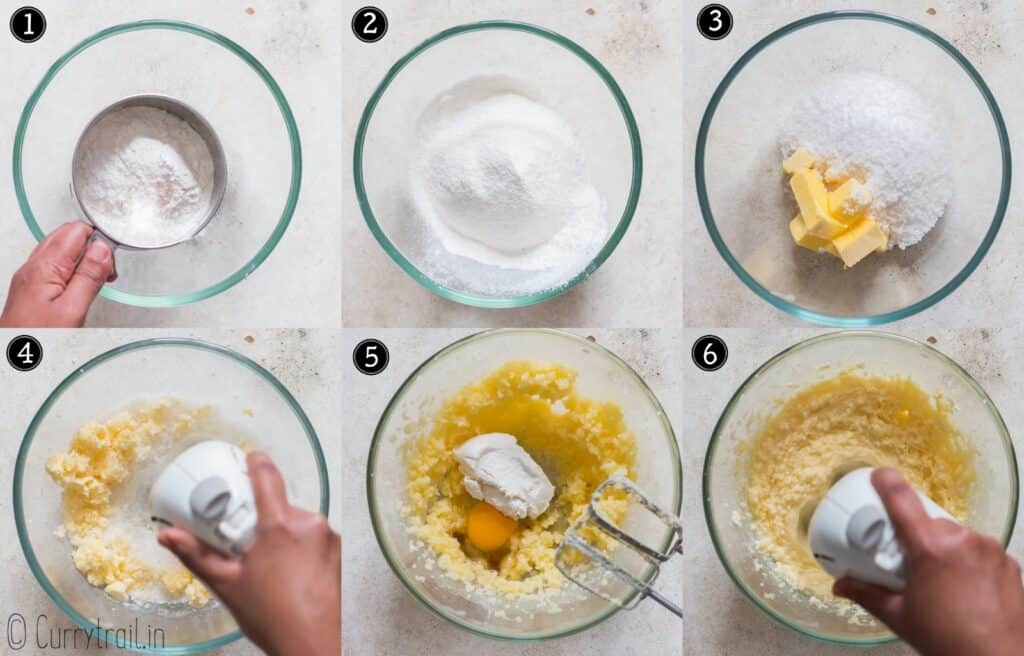 1
2
3
4
5
6
© Currytrail.in