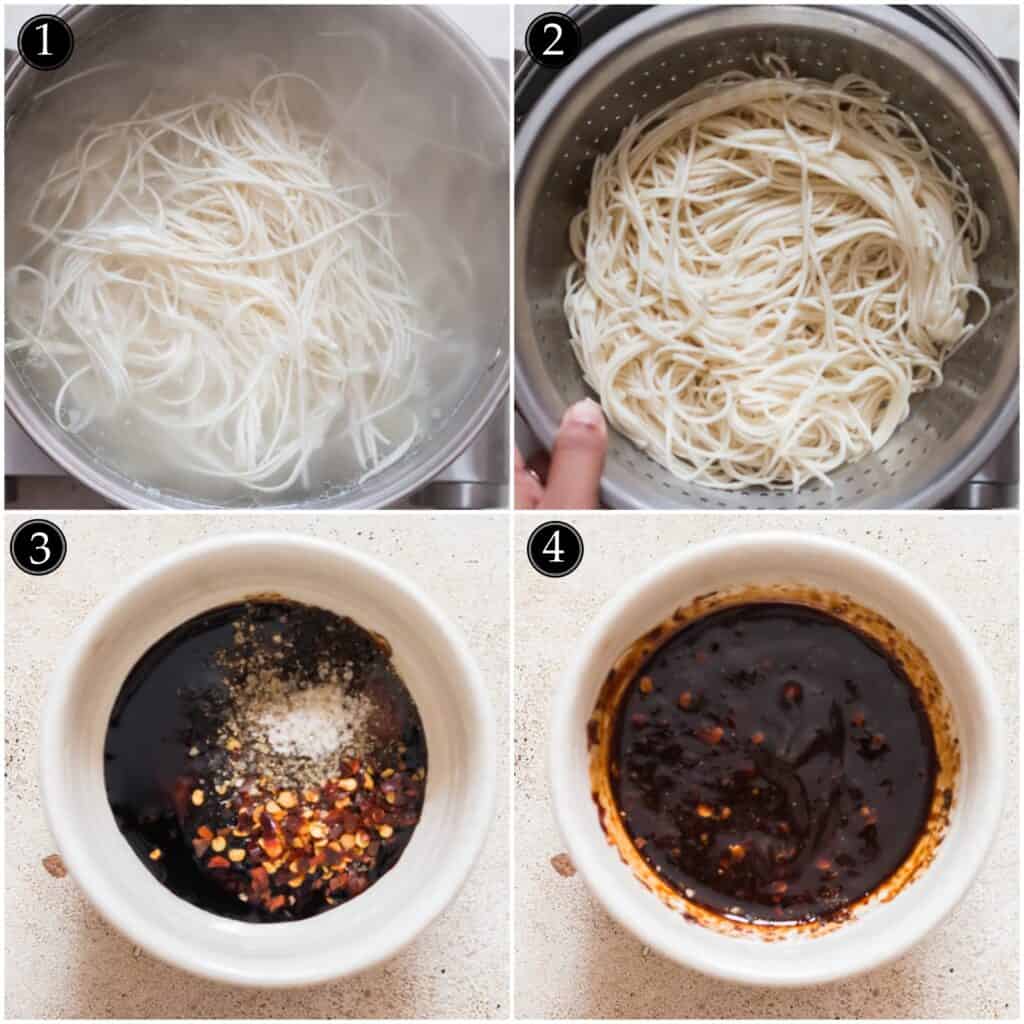 1
2
3
4