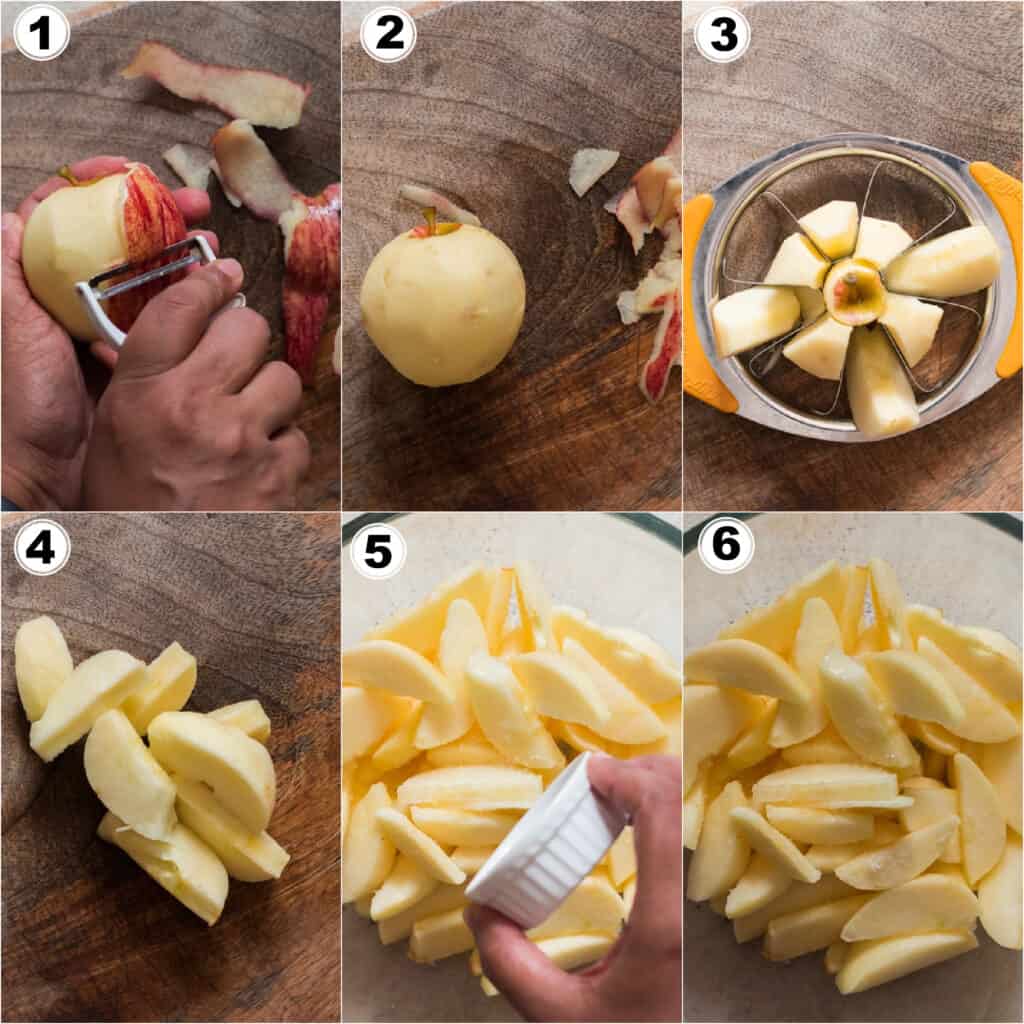 1

2

3

4

5

6