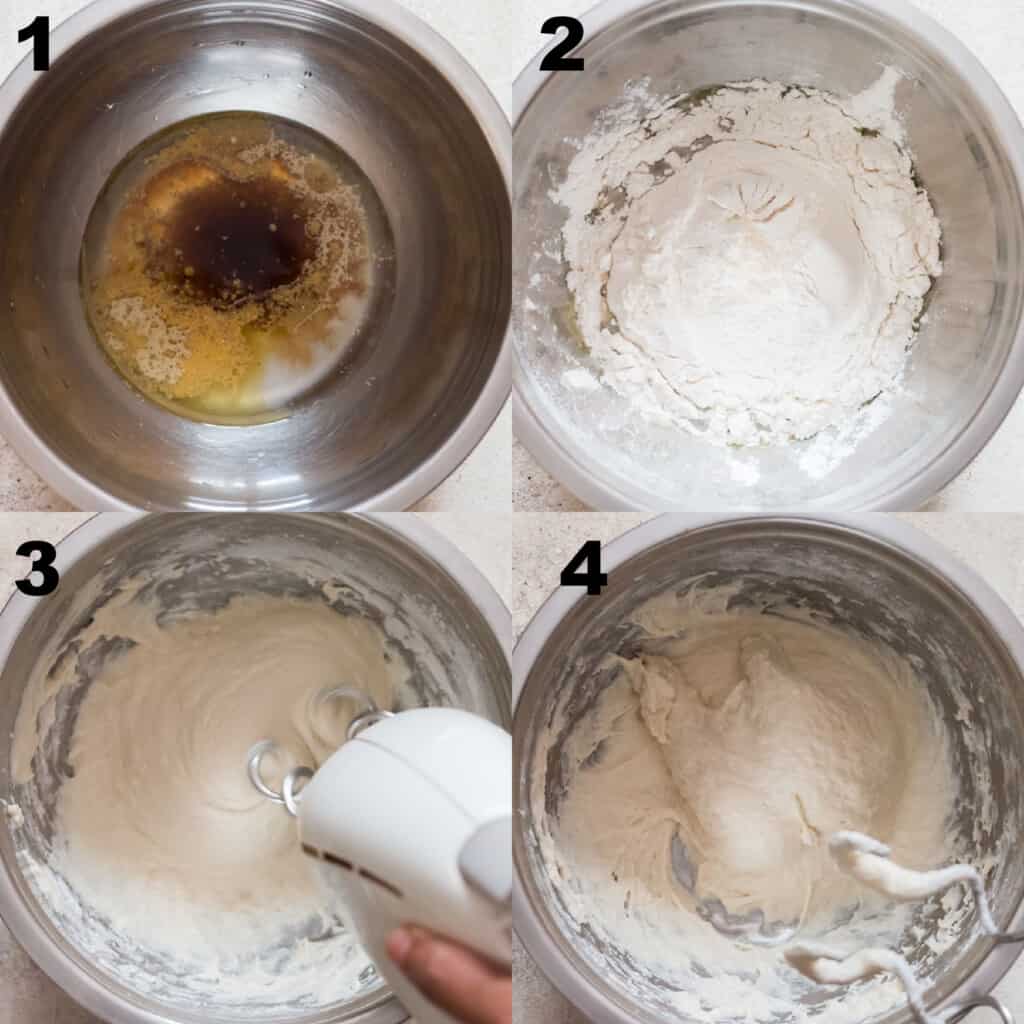 1
2
3
4