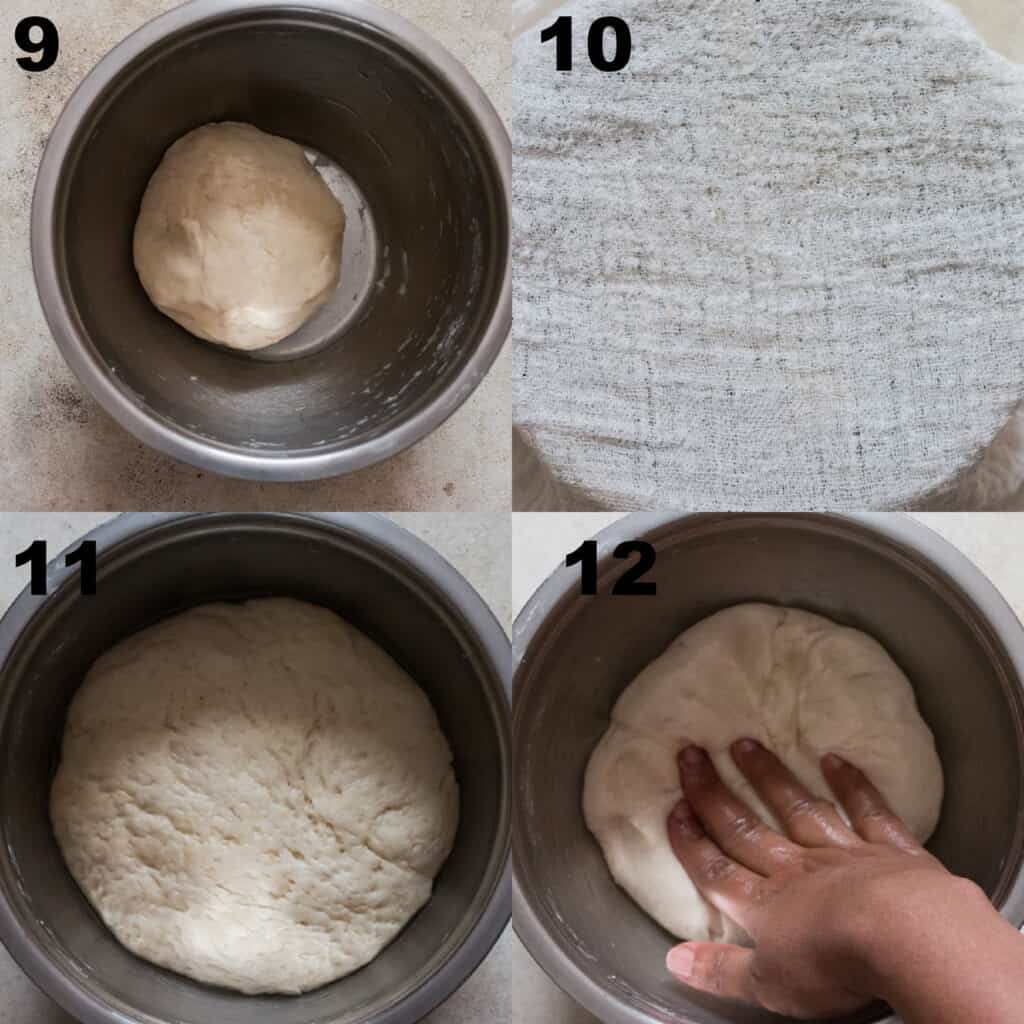 9

10

11

12