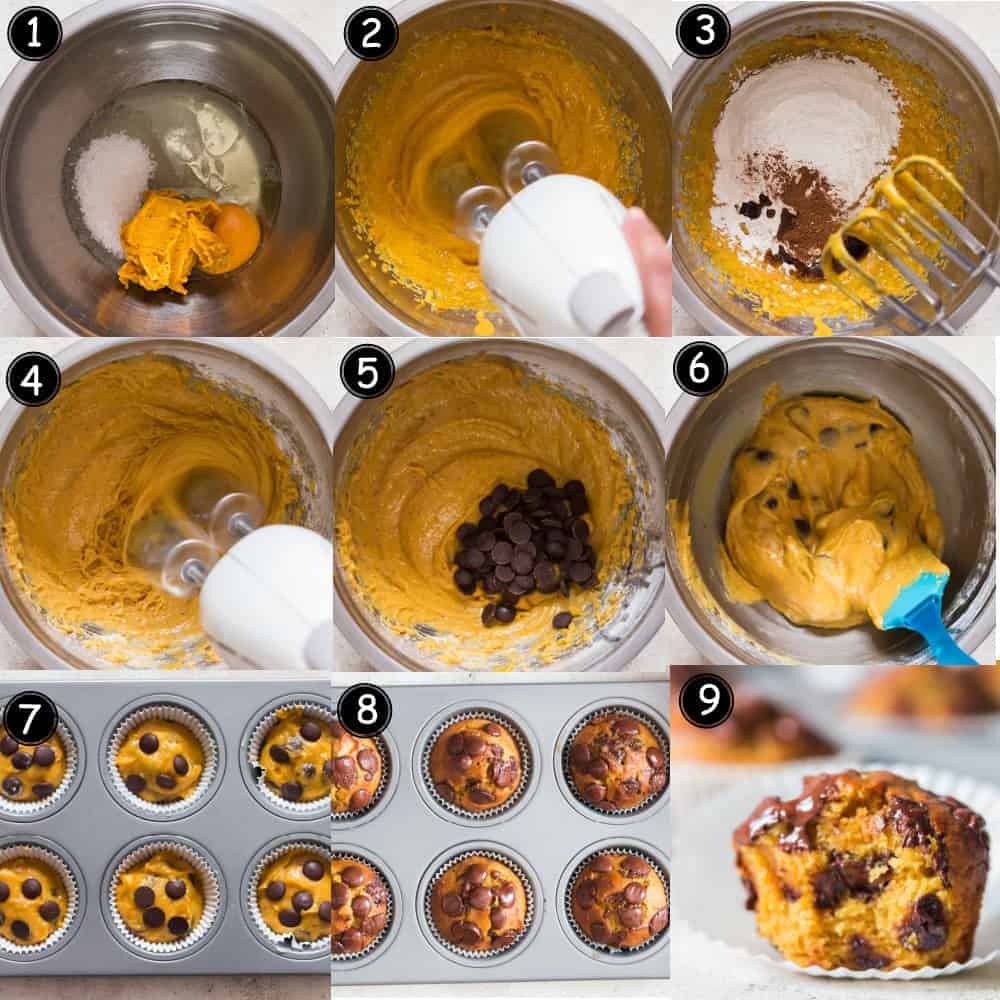 1
2
3
4
5
6
7
8
9