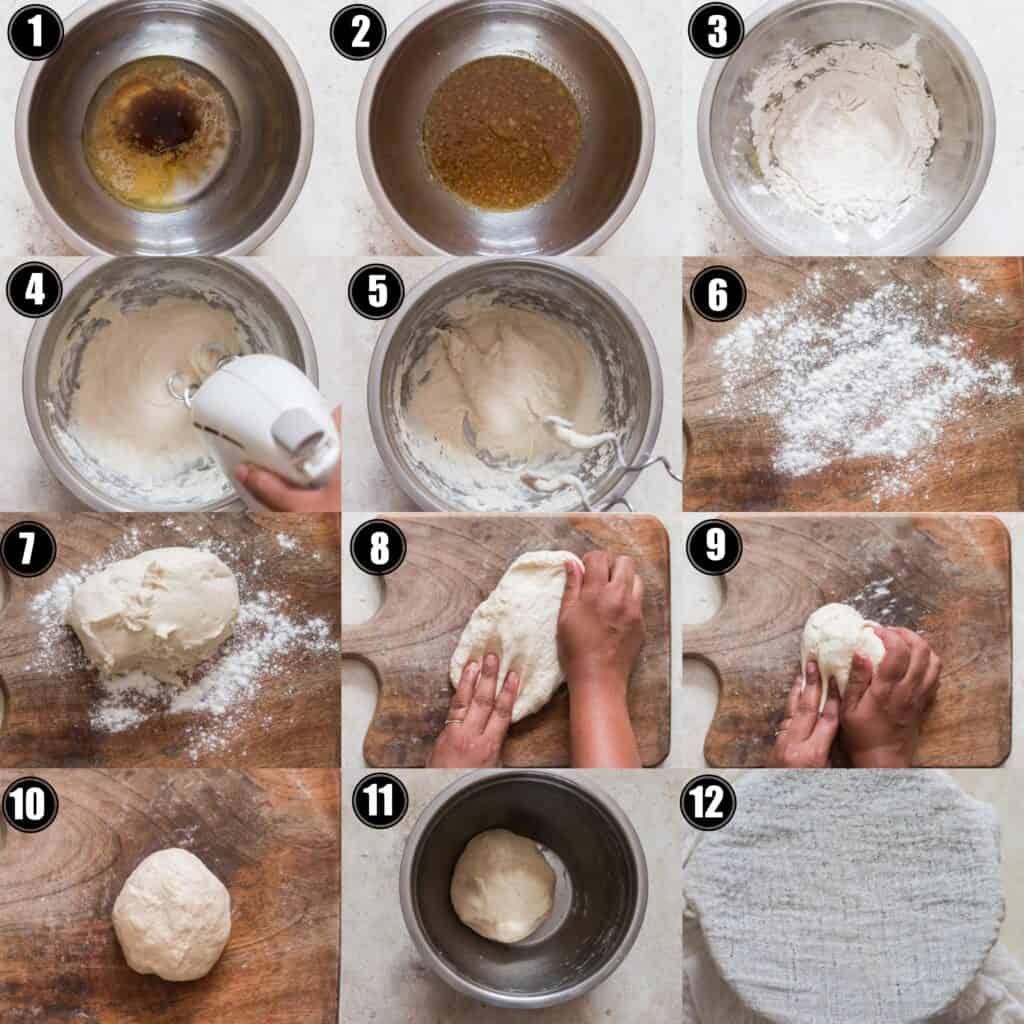 1
2
3
4
5
6
7
8
9
10
11
12