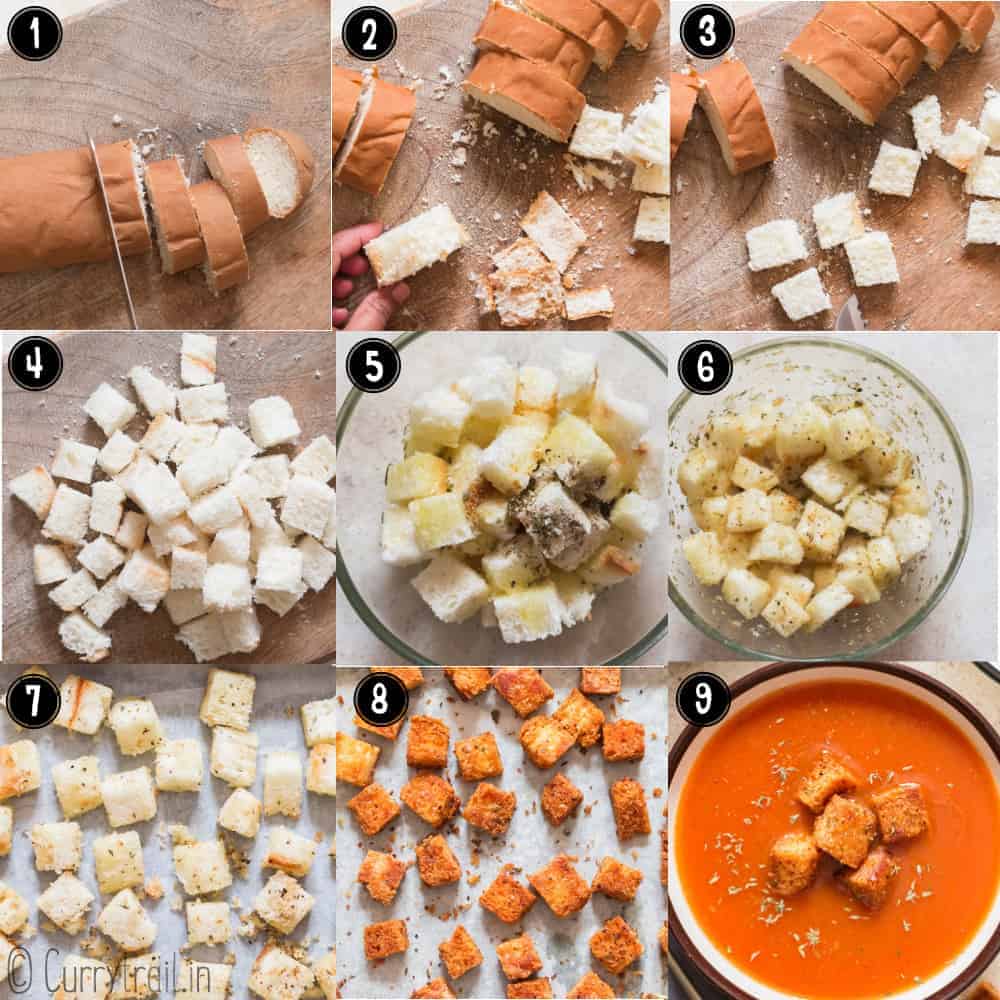 1
2
3
4
5
6
7
8
9
© Currytrail.in