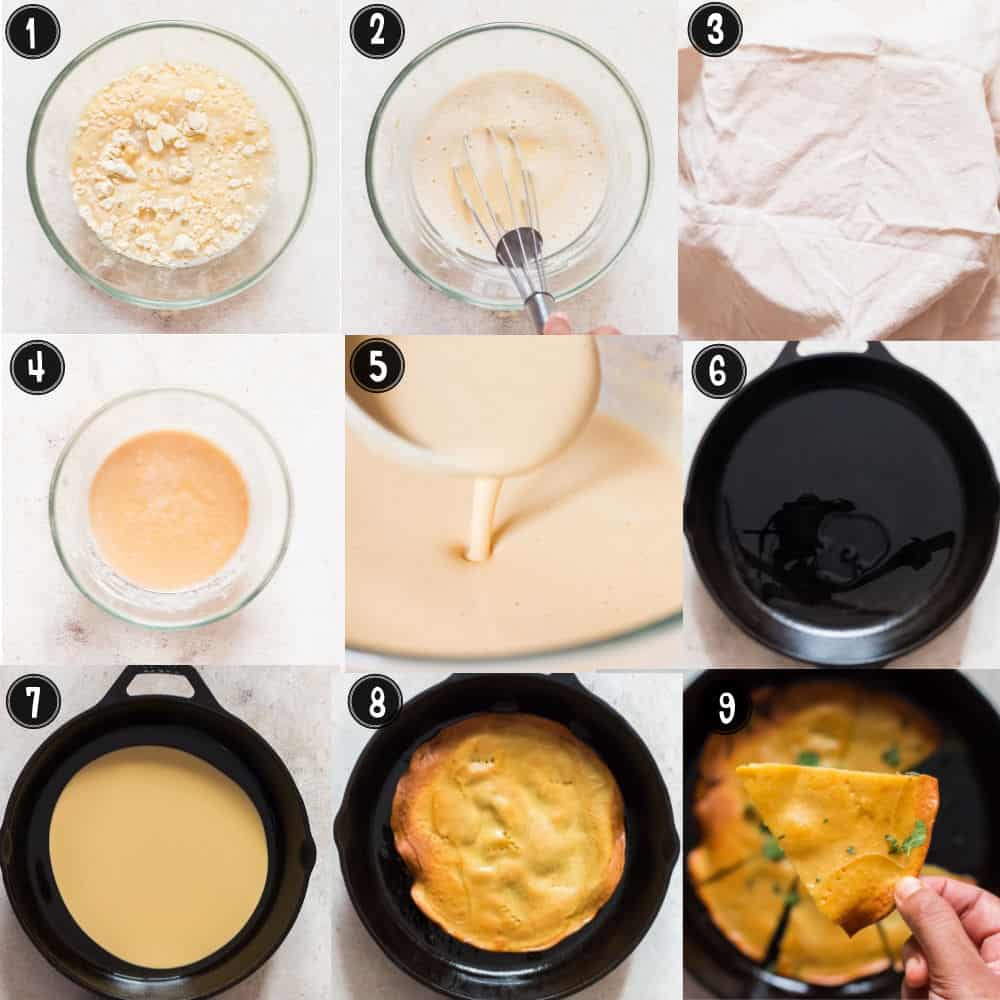 1
2
3
4
5
6
7
8
9