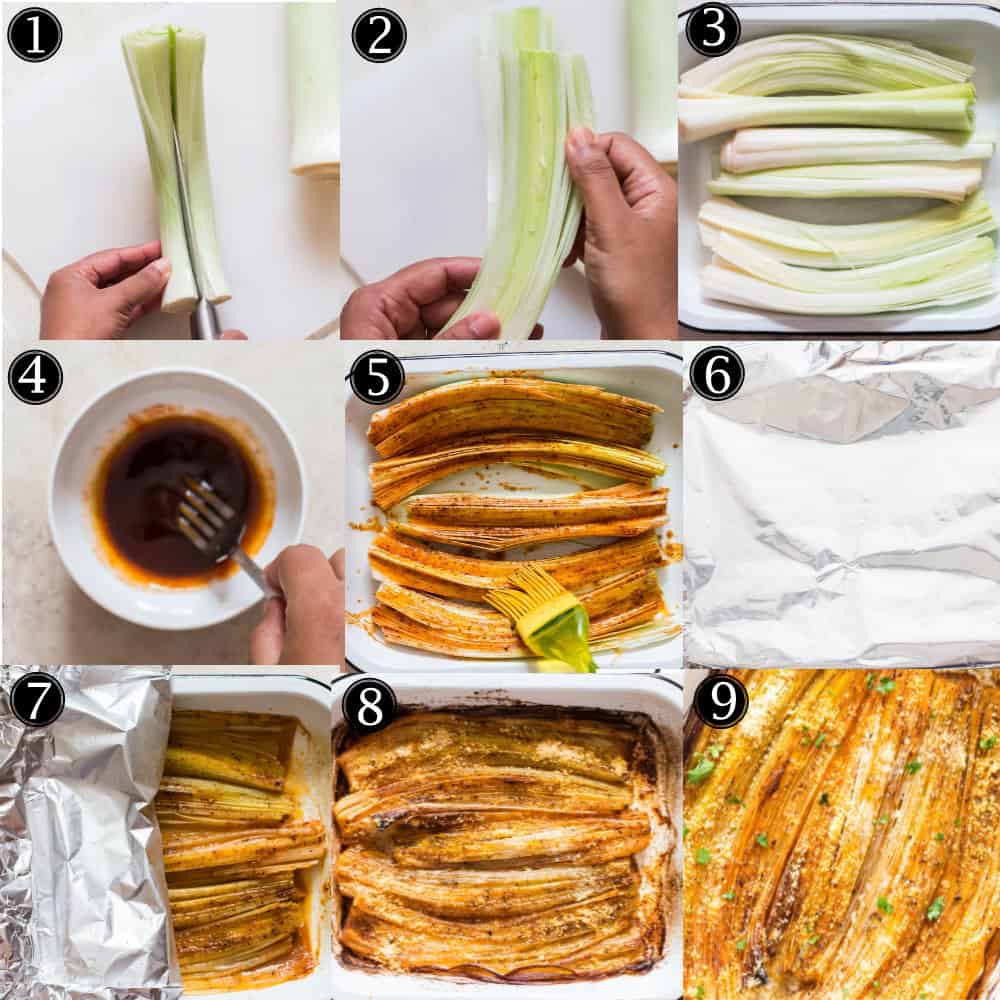 1
2
3
4
5
6
7
8
9