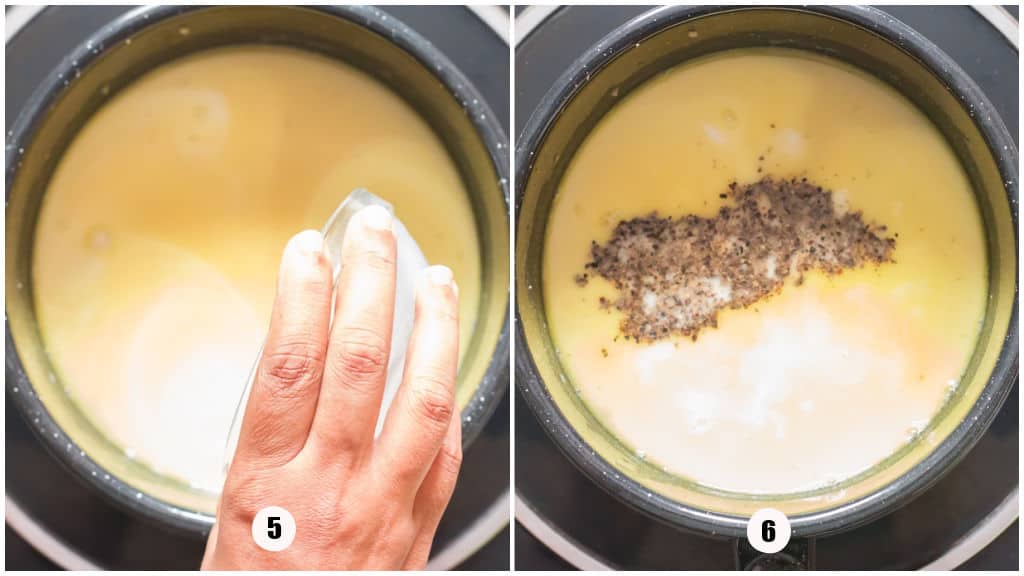 5

6