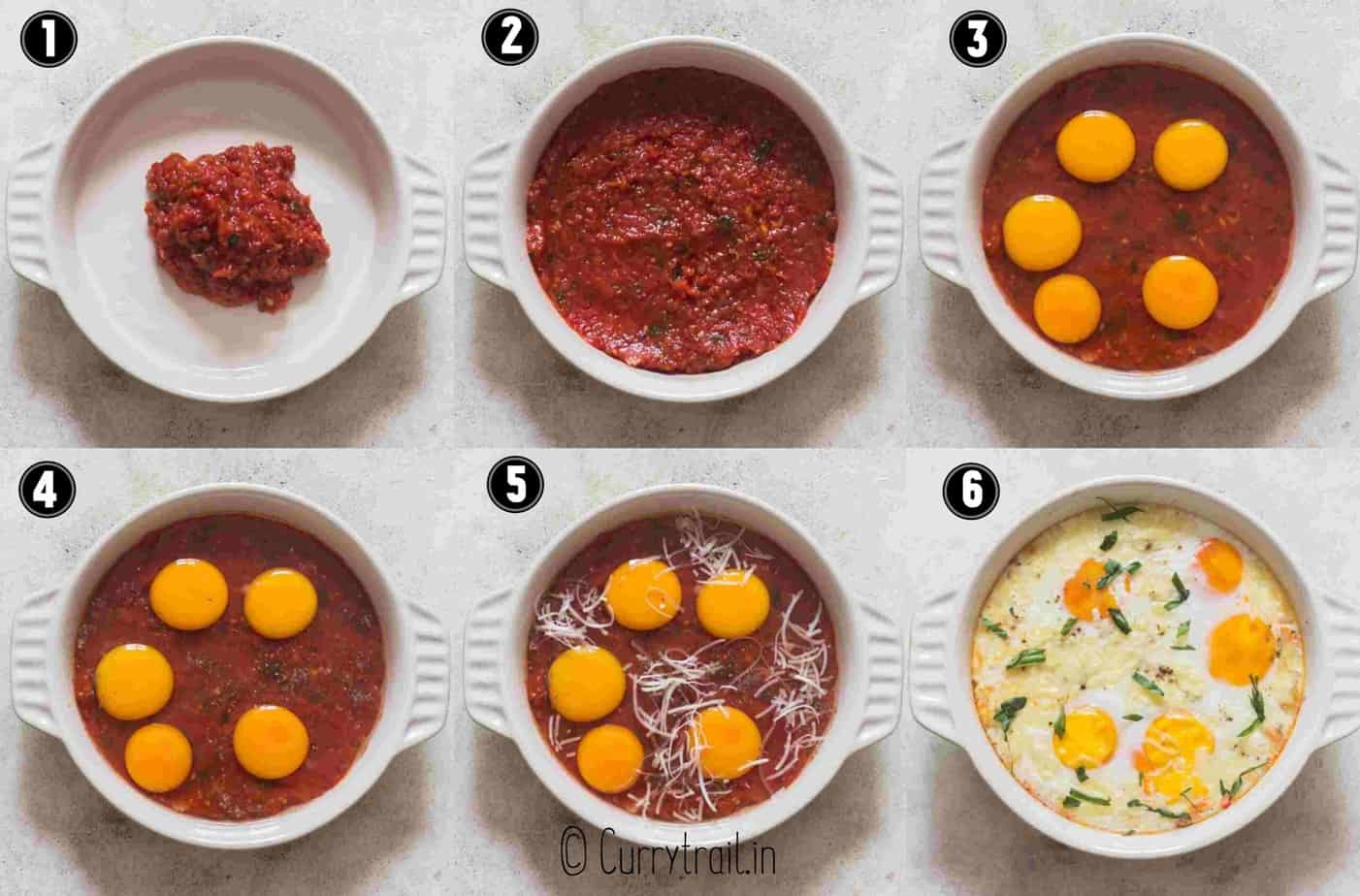 1
2
3
4
5
6
© Currytrail.in